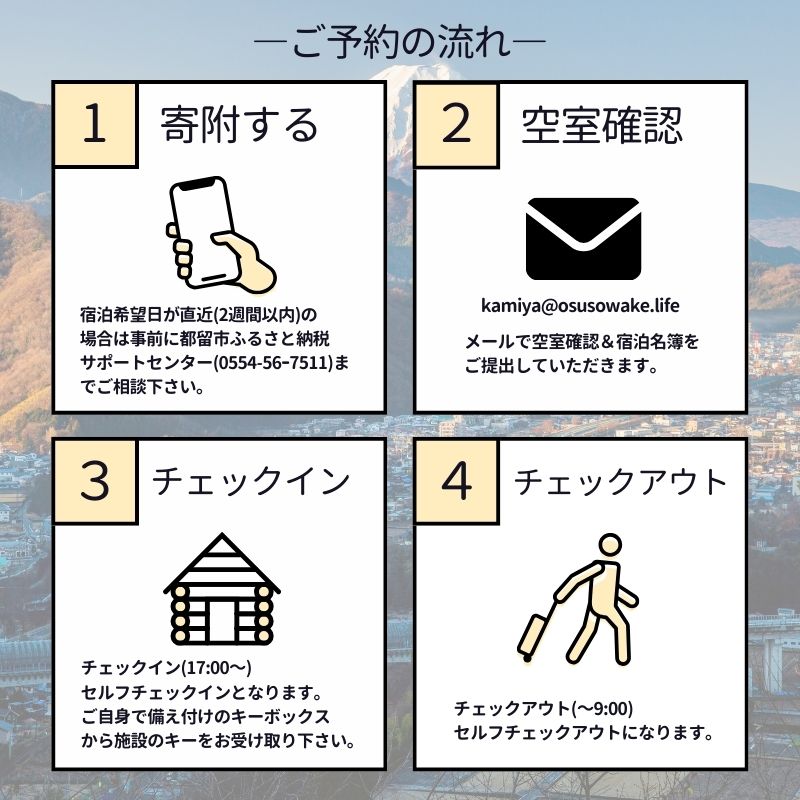 ―ご予約の流れ―

1 寄附する

宿泊希望日が直近(2週間以内)の場合は事前に都留市ふるさと納税サポートセンター(0554-56-7511)までご相談下さい。

2 空室確認

kamiya@osusowake.life

メールで空室確認＆宿泊名簿をご提出していただきます。

3 チェックイン

チェックイン(17:00～)
セルフチェックインとなります。
ご自身で備え付けのキーボックスから施設のキーをお受け取り下さい。

4 チェックアウト

チェックアウト(～9:00)
セルフチェックアウトになります。