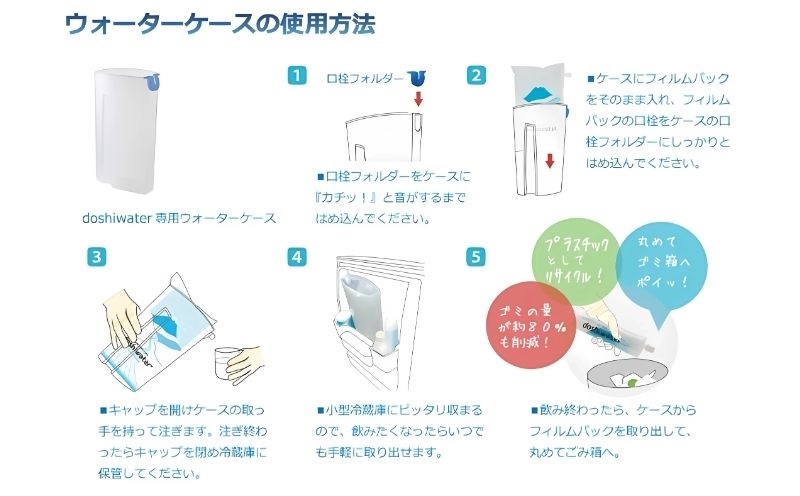 ウォーターケースの使用方法

doshiwater 専用ウォーターケース

1

口栓フォルダー

■口栓フォルダーをケースに『カチッ！』と音がするまではめ込んでください。

2

■ケースにフィルムパックをそのまま入れ、フィルムパックの口栓をケースの口栓フォルダーにしっかりとはめ込んでください。

3

doshiwater

■キャップを開けケースの取っ手を持って注ぎます。注ぎ終わったらキャップを閉め冷蔵庫に保管してください。

4

■小型冷蔵庫にピッタリ収まるので、飲みたくなったらいつでも手軽に取り出せます。

5

プラスチックとしてリサイクル！

丸めてゴミ箱へポイッ！

ゴミの量が約80％も削減！

doshiwater

■飲み終わったら、ケースからフィルムパックを取り出して、丸めてごみ箱へ。