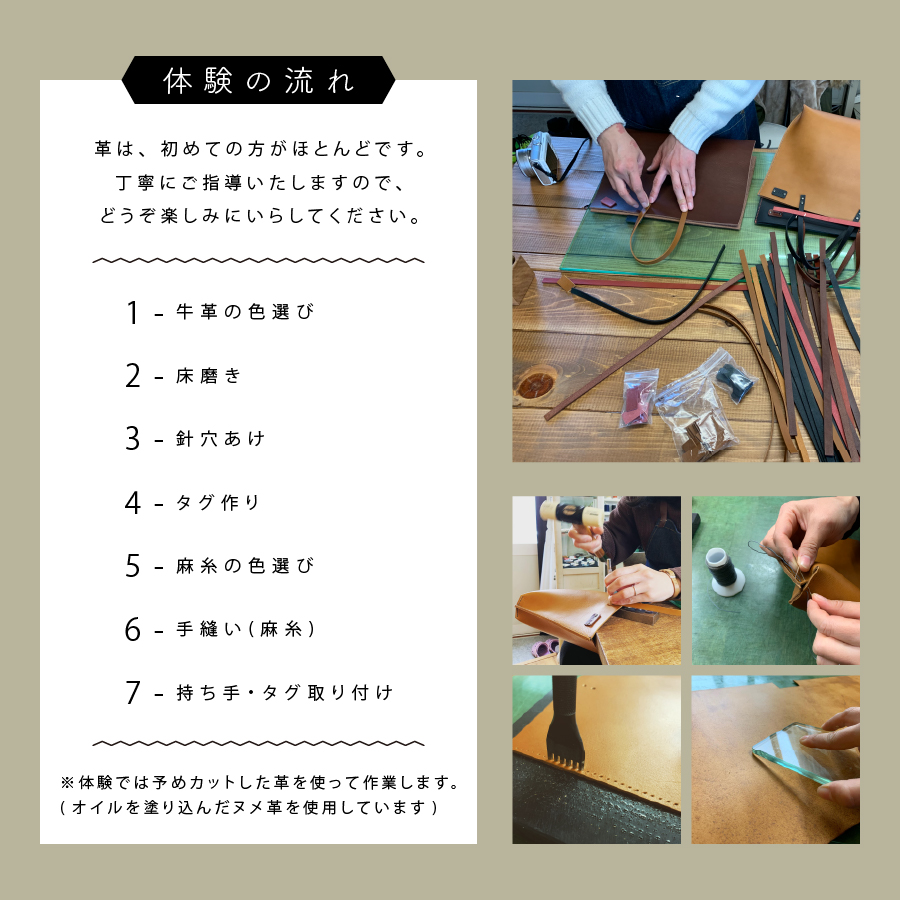 体験の流れ

革は、初めての方がほとんどです。
丁寧にご指導いたしますので、
どうぞ楽しみにいらしてください。

1 - 牛革の色選び

2 - 床磨き

3 - 針穴あけ

4 - タグ作り

5 - 麻糸の色選び

6 - 手縫い(麻糸)

7 - 持ち手・タグ取り付け

※体験では予めカットした革を使って作業します。
(オイルを塗り込んだヌメ革を使用しています)