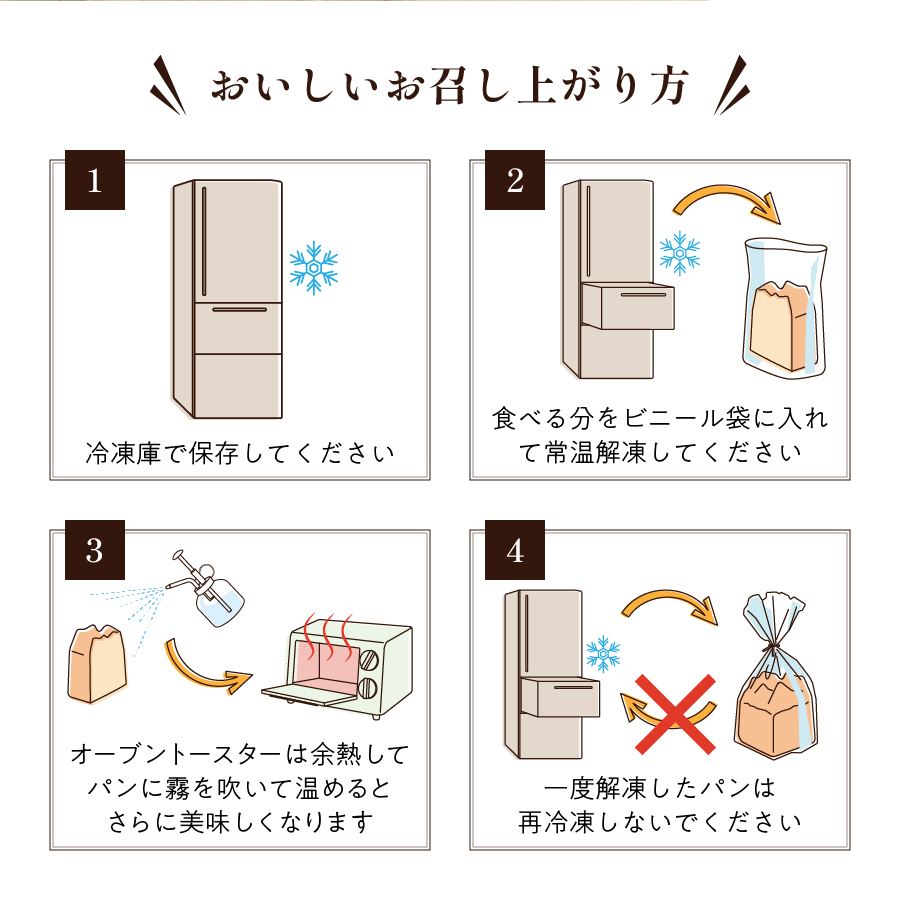 おいしいお召し上がり方

1
冷凍庫で保存してください

2
食べる分をビニール袋に入れて常温解凍してください

3
オーブントースターは余熱してパンに霧を吹いて温めるとさらに美味しくなります

4
一度解凍したパンは再冷凍しないでください