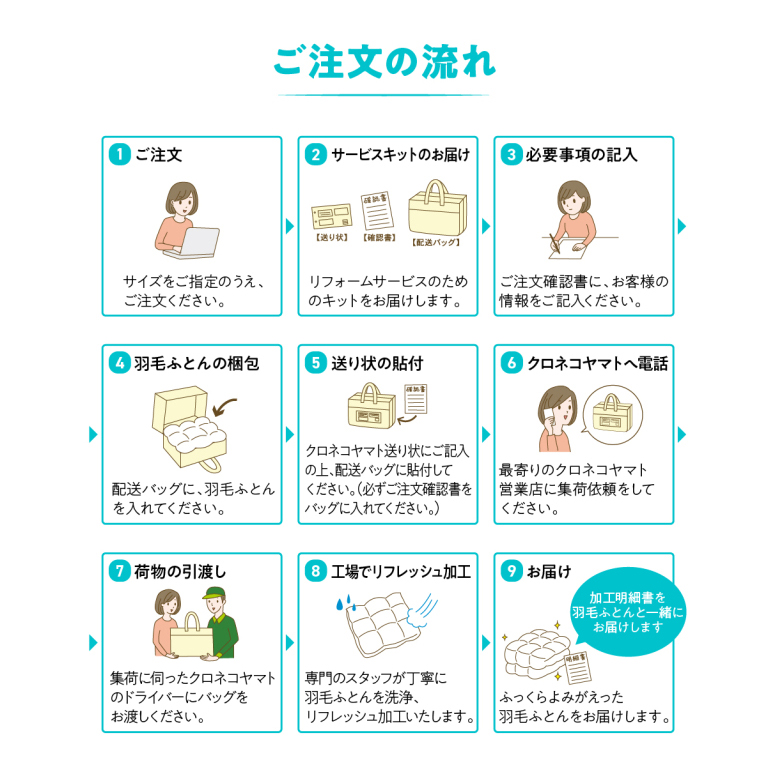 ご注文の流れ

1 ご注文

サイズをご指定のうえ、ご注文ください。

2 サービスキットのお届け

【送り状】 確認書 【確認書】 【配送バッグ】

リフォームサービスのためのキットをお届けします。

3 必要事項の記入

ご注文確認書に、お客様の情報をご記入ください。

4 羽毛ふとんの梱包

配送バッグに、羽毛ふとんを入れてください。

5 送り状の貼付

確認書

クロネコヤマト送り状にご記入の上、配送バッグに貼付してください。(必ずご注文確認書をバッグに入れてください。)

6 クロネコヤマトへ電話

最寄りのクロネコヤマト営業店に集荷依頼をしてください。

7 荷物の引渡し

集荷に伺ったクロネコヤマトのドライバーにバッグをお渡しください。

8 工場でリフレッシュ加工

専門のスタッフが丁寧に羽毛ふとんを洗浄、リフレッシュ加工いたします。

9 お届け

加工明細書を羽毛ふとんと一緒にお届けします

明細書

ふっくらよみがえった羽毛ふとんをお届けします。