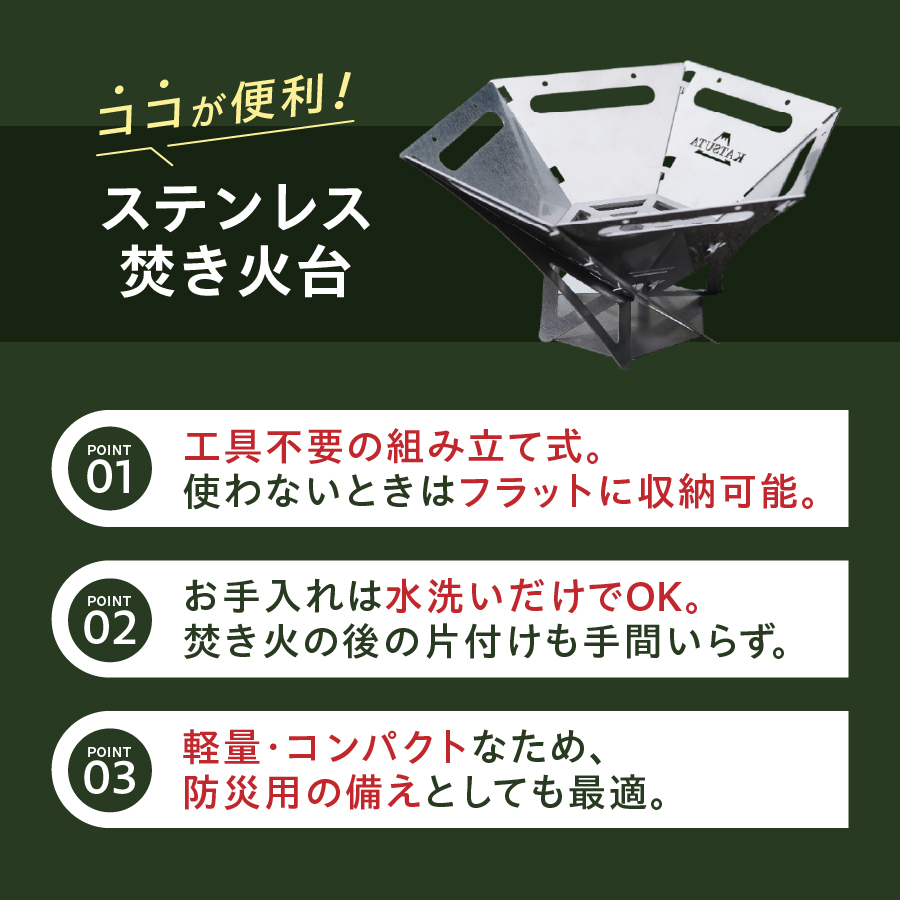 ココが便利!

ステンレス
焚き火台

KATSUTA

POINT 01
工具不要の組み立て式。
使わないときはフラットに収納可能。

POINT 02
お手入れは水洗いだけでOK。
焚き火の後の片付けも手間いらず。

POINT 03
軽量・コンパクトなため、
防災用の備えとしても最適。