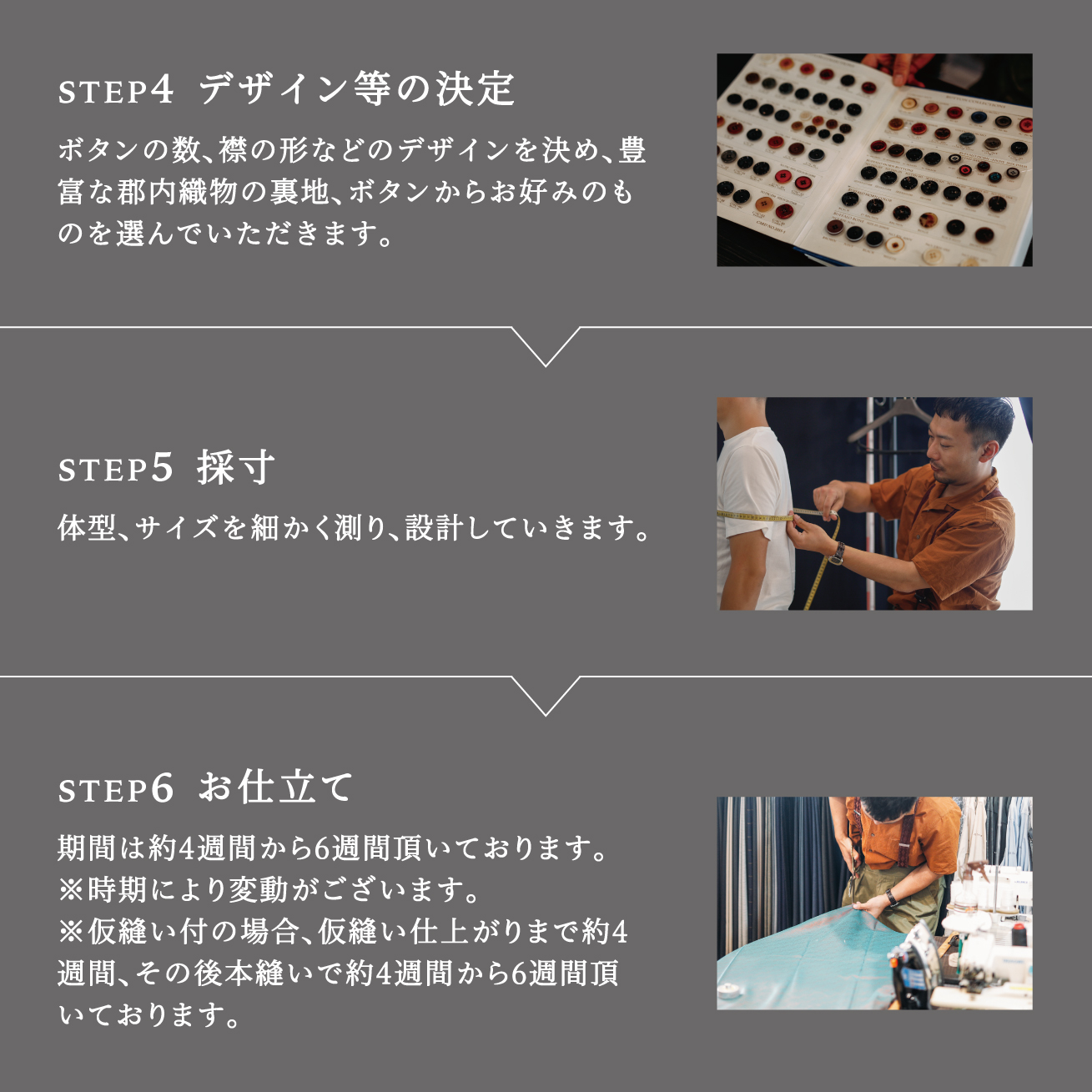 STEP4 デザイン等の決定

ボタンの数、襟の形などのデザインを決め、豊富な郡内織物の裏地、ボタンからお好みのものを選んでいただきます。

STEP5 採寸

体型、サイズを細かく測り、設計していきます。

STEP6 お仕立て

期間は約4週間から6週間頂いております。
※時期により変動がございます。
※仮縫い付の場合、仮縫い仕上がりまで約4週間、その後本縫いで約4週間から6週間頂いております。