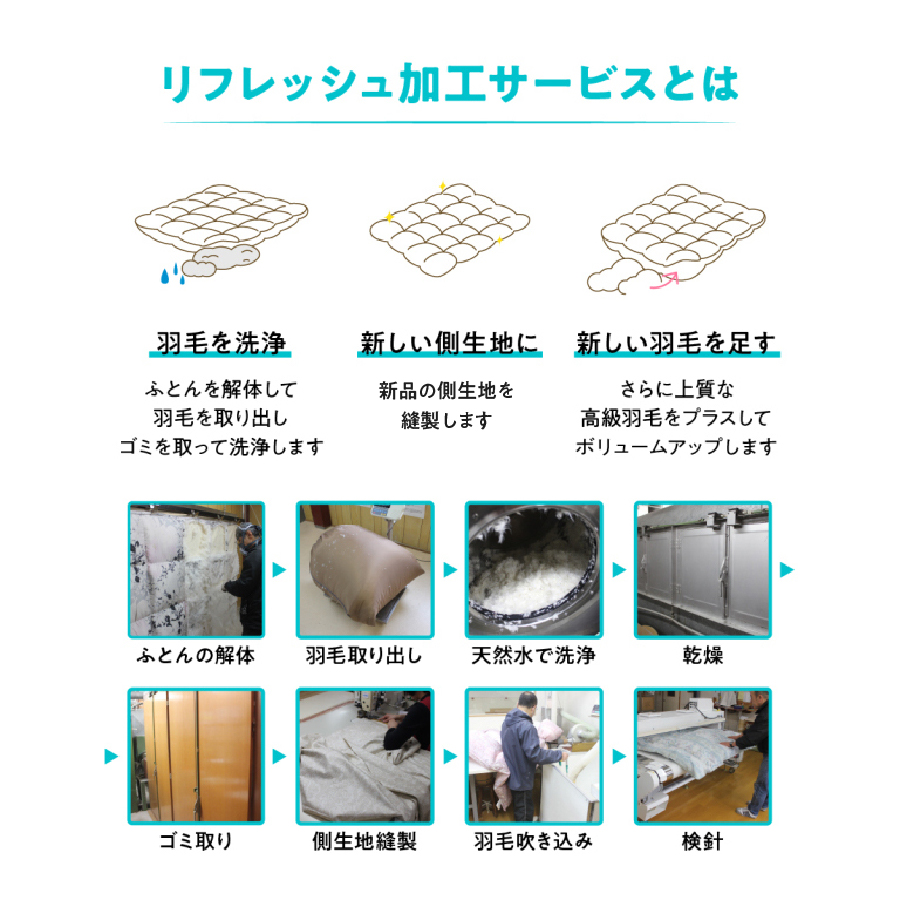 リフレッシュ加工サービスとは

羽毛を洗浄

ふとんを解体して
羽毛を取り出し
ゴミを取って洗浄します

新しい側生地に

新品の側生地を
縫製します

新しい羽毛を足す

さらに上質な
高級羽毛をプラスして
ボリュームアップします

ふとんの解体

羽毛取り出し

天然水で洗浄

乾燥

ゴミ取り

側生地縫製

羽毛吹き込み

検針