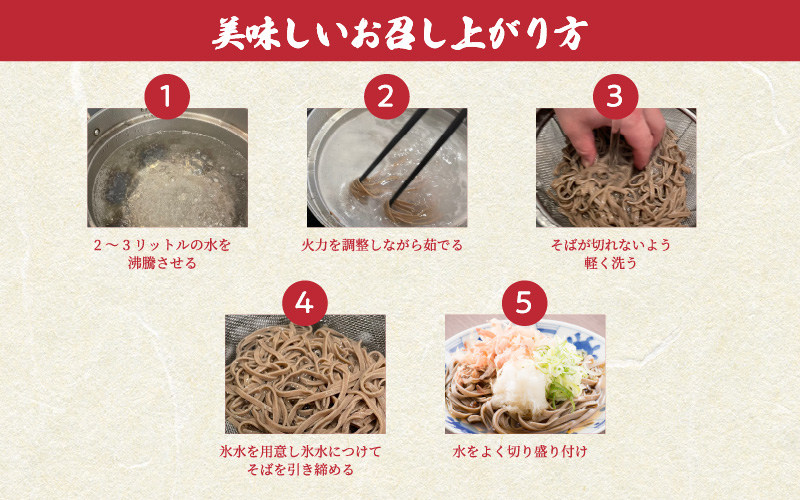 美味しいお召し上がり方

1

2～3リットルの水を沸騰させる

2

火力を調整しながら茹でる

3

そばが切れないよう軽く洗う

4

氷水を用意し氷水につけてそばを引き締める

5

水をよく切り盛り付け