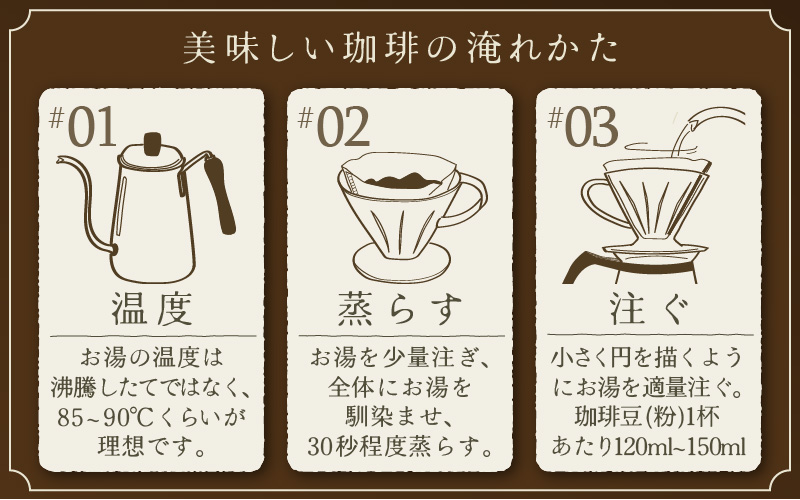 美味しい珈琲の淹れかた

#01

温度

お湯の温度は沸騰したてではなく、85~90℃くらいが理想です。

#02

蒸らす

お湯を少量注ぎ、全体にお湯を馴染ませ、30秒程度蒸らす。

#03

注ぐ

小さく円を描くようにお湯を適量注ぐ。珈琲豆(粉)1杯あたり120ml~150ml