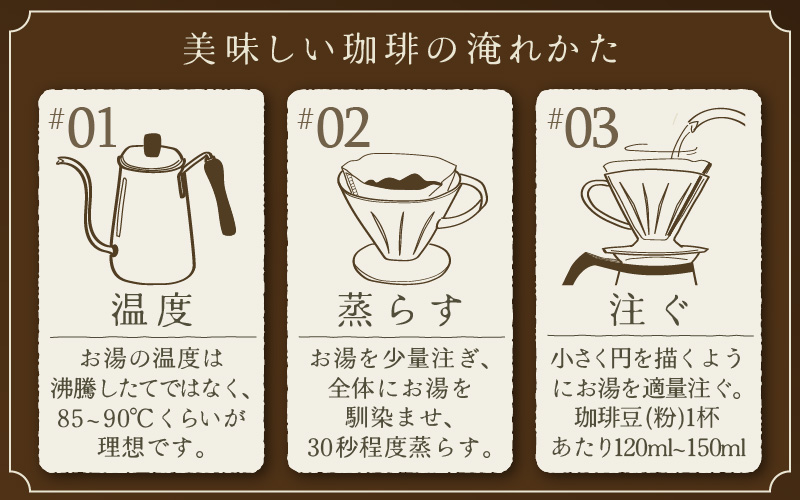 美味しい珈琲の淹れかた

#01
温度
お湯の温度は沸騰したてではなく、85~90℃くらいが理想です。

#02
蒸らす
お湯を少量注ぎ、全体にお湯を馴染ませ、30秒程度蒸らす。

#03
注ぐ
小さく円を描くようにお湯を適量注ぐ。珈琲豆(粉)1杯あたり120ml~150ml