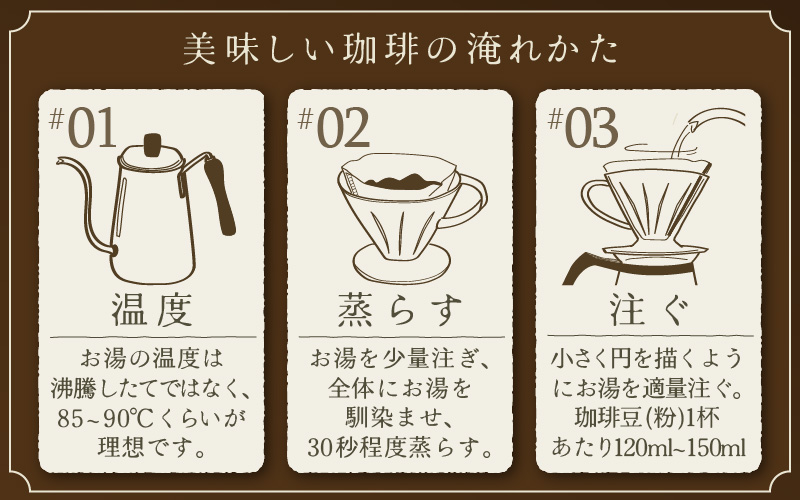 美味しい珈琲の淹れかた

#01

温度

お湯の温度は沸騰したてではなく、85~90℃くらいが理想です。

#02

蒸らす

お湯を少量注ぎ、全体にお湯を馴染ませ、30秒程度蒸らす。

#03

注ぐ

小さく円を描くようにお湯を適量注ぐ。珈琲豆(粉)1杯あたり120ml~150ml