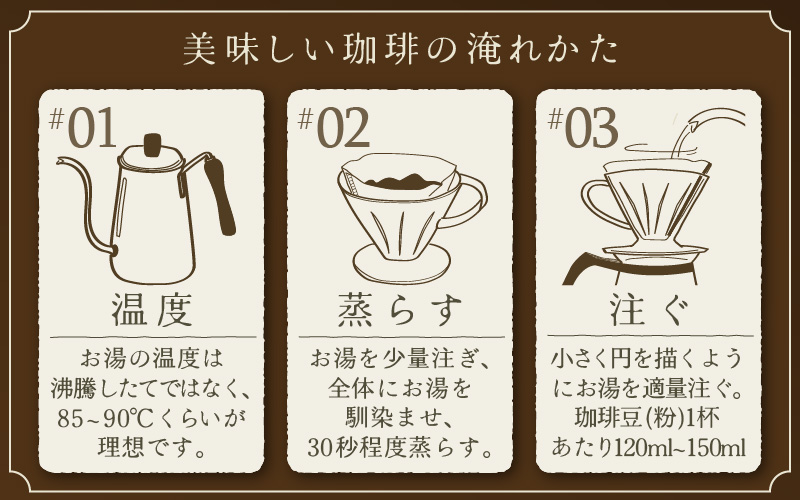 美味しい珈琲の淹れかた

#01

温度

お湯の温度は沸騰したてではなく、85~90℃くらいが理想です。

#02

蒸らす

お湯を少量注ぎ、全体にお湯を馴染ませ、30秒程度蒸らす。

#03

注ぐ

小さく円を描くようにお湯を適量注ぐ。珈琲豆(粉)1杯あたり120ml~150ml