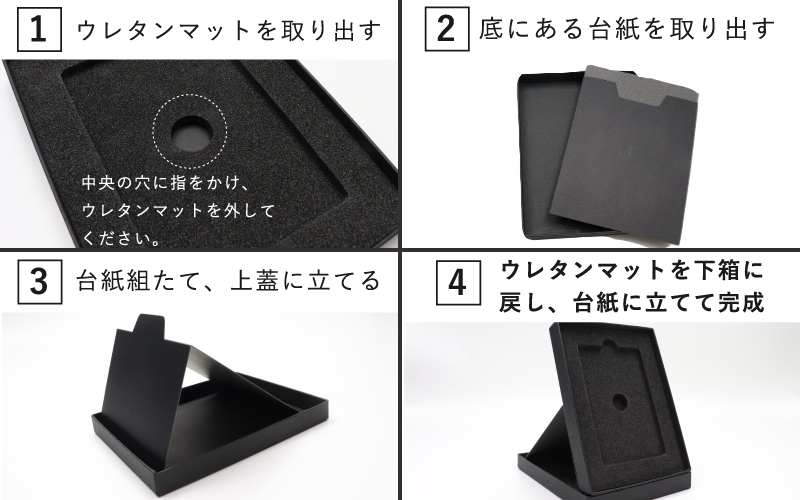 1 ウレタンマットを取り出す

中央の穴に指をかけ、ウレタンマットを外してください。

2 底にある台紙を取り出す

3 台紙組たて、上蓋に立てる

4 ウレタンマットを下箱に戻し、台紙に立てて完成