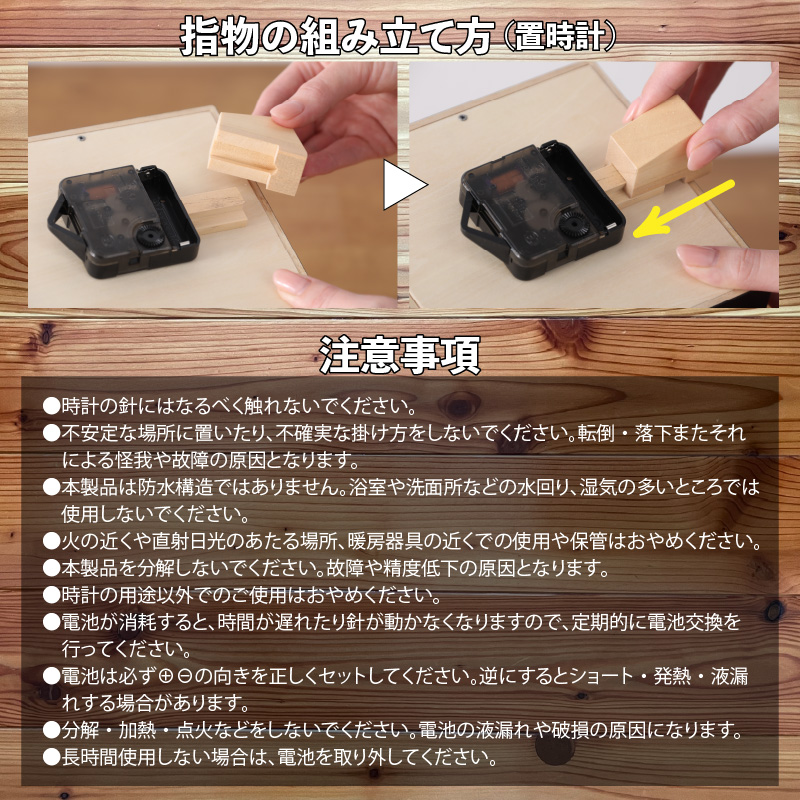 指物の組み立て方（置時計）

注意事項

●時計の針にはなるべく触れないでください。
●不安定な場所に置いたり、不確実な掛け方をしないでください。転倒・落下またそれによる怪我や故障の原因となります。
●本製品は防水構造ではありません。浴室や洗面所などの水回り、湿気の多いところでは使用しないでください。
●火の近くや直射日光のあたる場所、暖房器具の近くでの使用や保管はおやめください。
●本製品を分解しないでください。故障や精度低下の原因となります。
●時計の用途以外でのご使用はおやめください。
●電池が消耗すると、時間が遅れたり針が動かなくなりますので、定期的に電池交換を行ってください。
●電池は必ず⊕⊖の向きを正しくセットしてください。逆にするとショート・発熱・液漏れする場合があります。
●分解・加熱・点火などをしないでください。電池の液漏れや破損の原因になります。
●長時間使用しない場合は、電池を取り外してください。