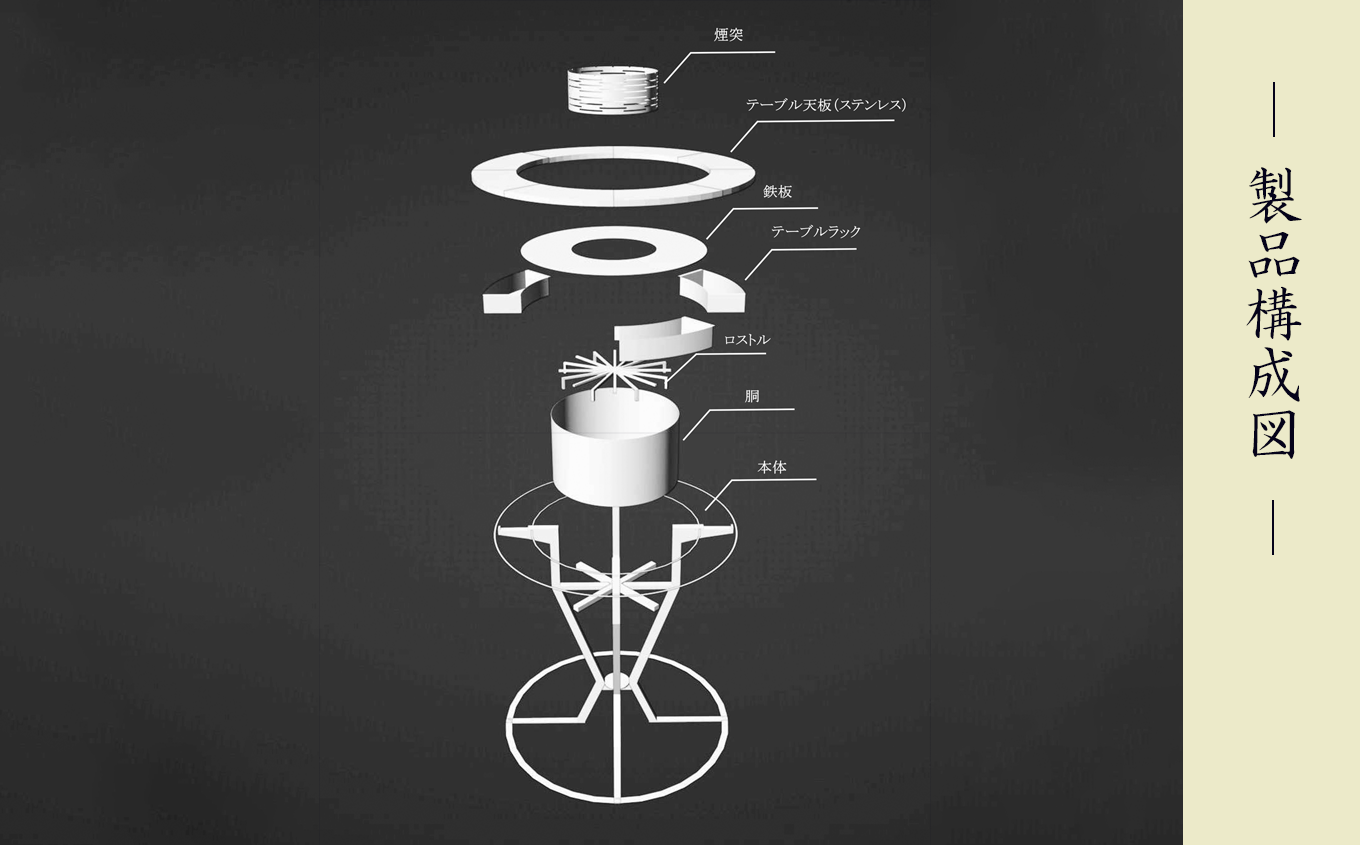 煙突

テーブル天板（ステンレス）

鉄板

テーブルラック

ロストル

胴

本体

製品構成図