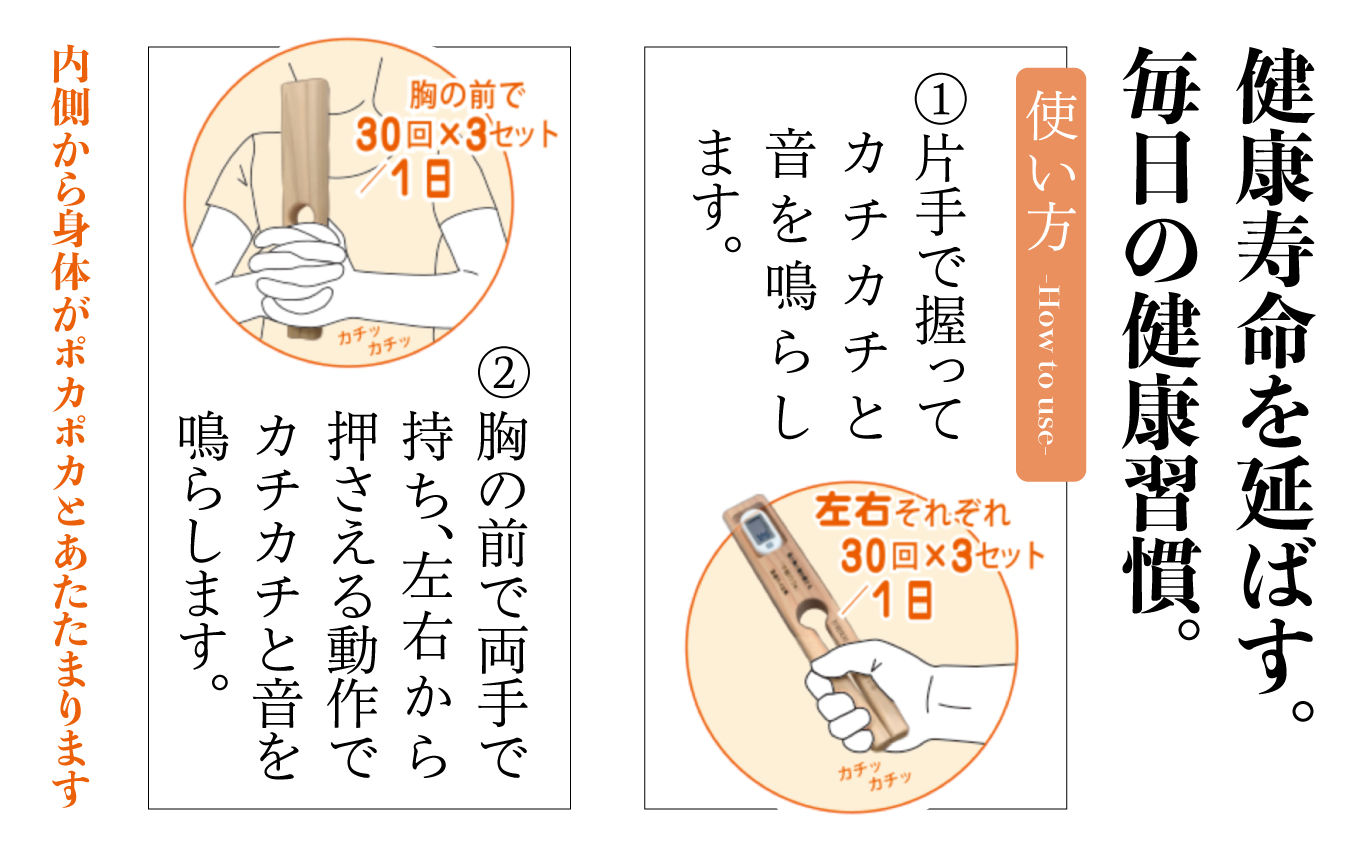 健康寿命を延ばす。
毎日の健康習慣。

使い方
-How to use-

①片手で握ってカチカチと音を鳴らします。

左右それぞれ
30回×3セット
／1日

カチッ
カチッ

胸の前で
30回×3セット
／1日

カチッ
カチッ

②胸の前で両手で持ち、左右から押さえる動作でカチカチと音を鳴らします。

内側から身体がポカポカとあたたまります