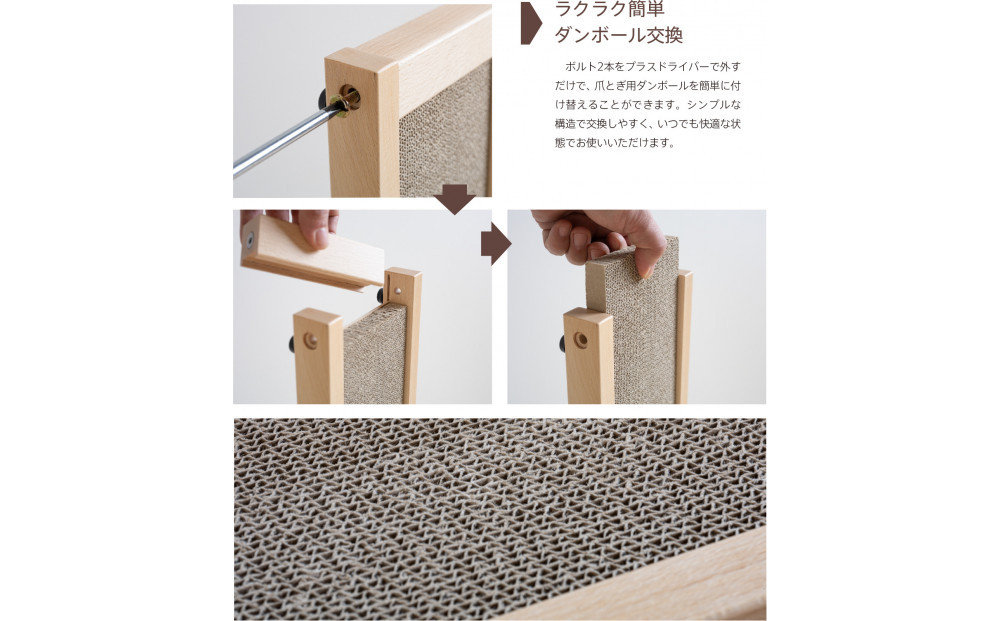 ラクラク簡単
ダンボール交換

ボルト2本をプラスドライバーで外すだけで、爪とぎ用ダンボールを簡単に付け替えることができます。シンプルな構造で交換しやすく、いつでも快適な状態でお使いいただけます。