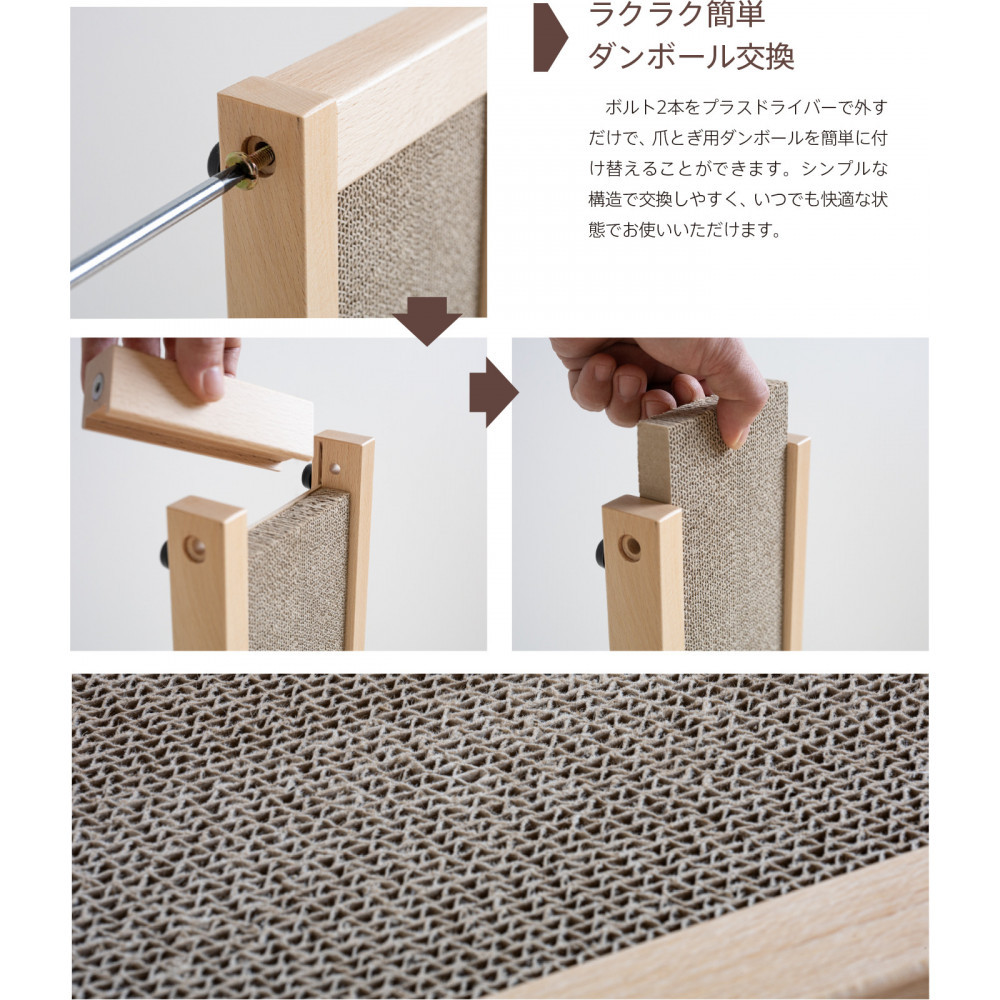 ラクラク簡単
ダンボール交換

ボルト2本をプラスドライバーで外すだけで、爪とぎ用ダンボールを簡単に付け替えることができます。シンプルな構造で交換しやすく、いつでも快適な状態でお使いいただけます。