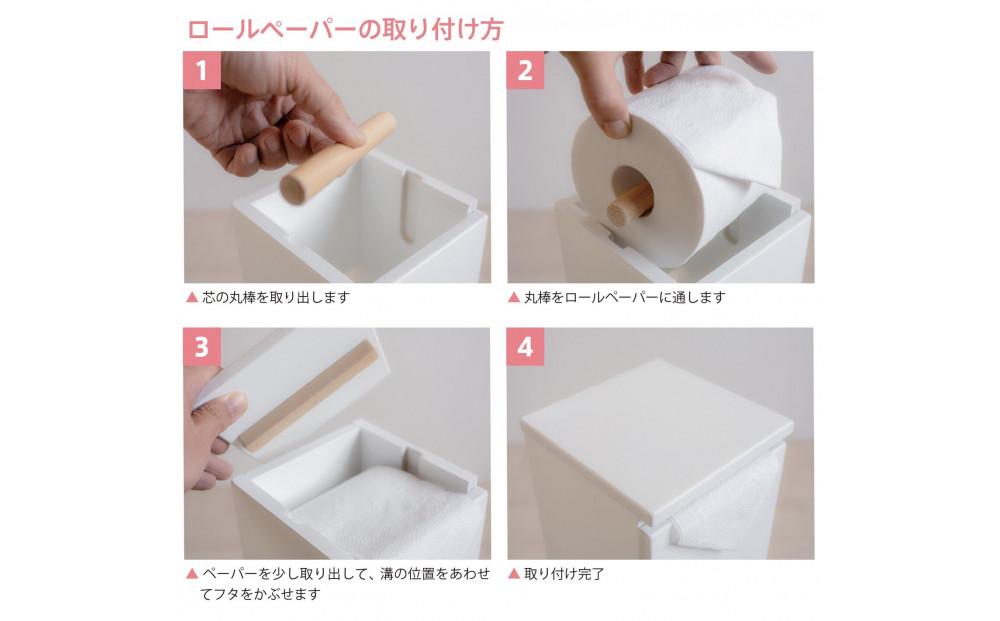 ロールペーパーの取り付け方

1

▲ 芯の丸棒を取り出します

2

▲ 丸棒をロールペーパーに通します

3

▲ ペーパーを少し取り出して、溝の位置をあわせてフタをかぶせます

4

▲ 取り付け完了