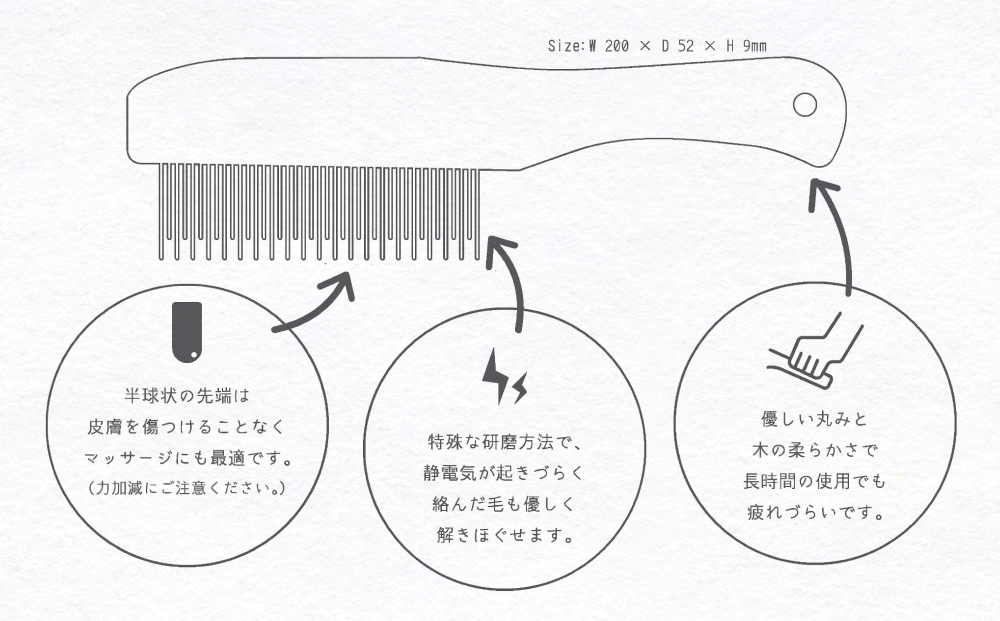 Size:W 200 × D 52 × H 9mm

半球状の先端は
皮膚を傷つけることなく
マッサージにも最適です。
（力加減にご注意ください。）

特殊な研磨方法で、
静電気が起きづらく
絡んだ毛も優しく
解きほぐせます。

優しい丸みと
木の柔らかさで
長時間の使用でも
疲れづらいです。