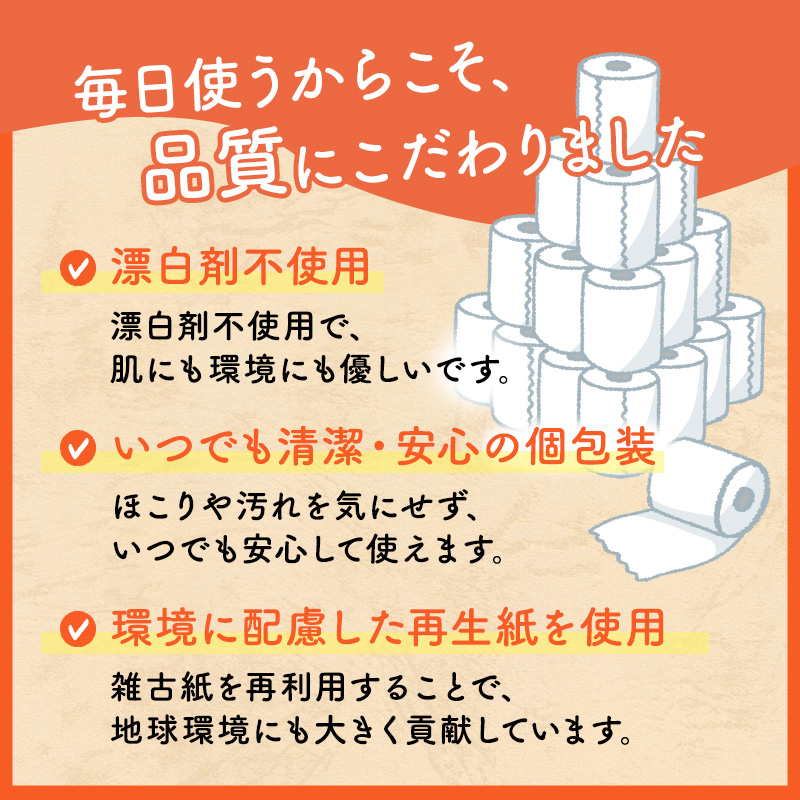 毎日使うからこそ、
品質にこだわりました

漂白剤不使用

漂白剤不使用で、
肌にも環境にも優しいです。

いつでも清潔・安心の個包装

ほこりや汚れを気にせず、
いつでも安心して使えます。

環境に配慮した再生紙を使用

雑古紙を再利用することで、
地球環境にも大きく貢献しています。