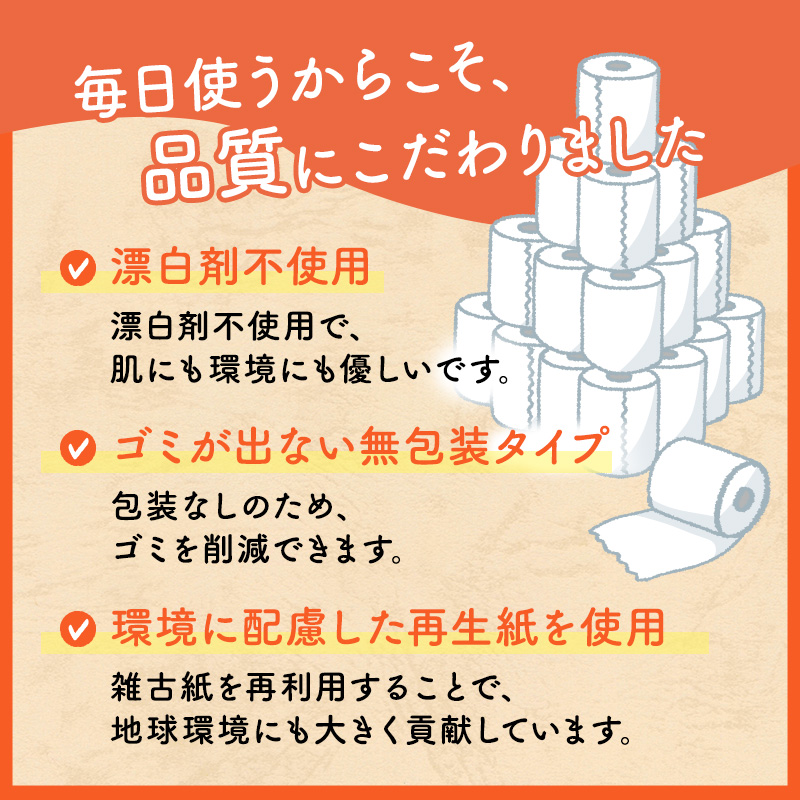 毎日使うからこそ、
品質にこだわりました

漂白剤不使用

漂白剤不使用で、
肌にも環境にも優しいです。

ゴミが出ない無包装タイプ

包装なしのため、
ゴミを削減できます。

環境に配慮した再生紙を使用

雑古紙を再利用することで、
地球環境にも大きく貢献しています。