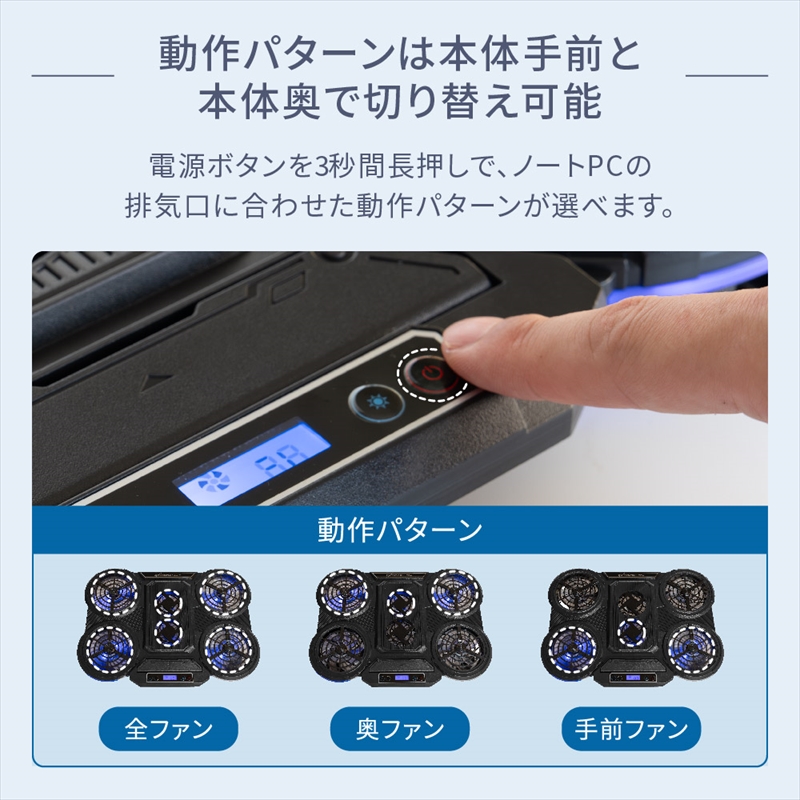 動作パターンは本体手前と本体奥で切り替え可能

電源ボタンを3秒間長押しで、ノートPCの排気口に合わせた動作パターンが選べます。

動作パターン

全ファン

奥ファン

手前ファン