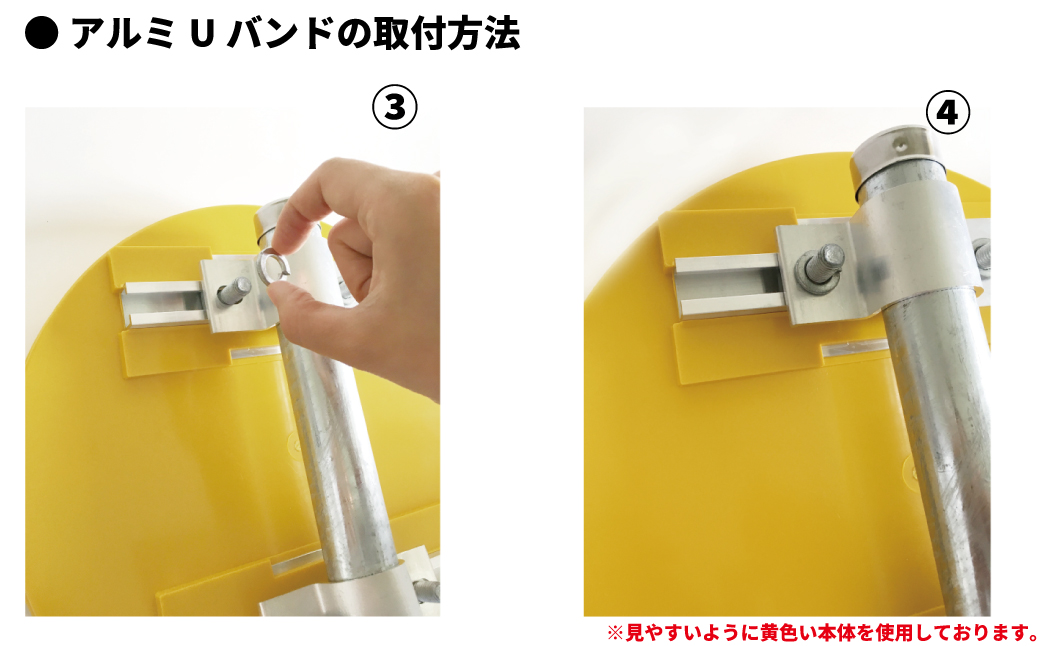 ● アルミ U バンドの取付方法

③

④

※見やすいように黄色い本体を使用しております。