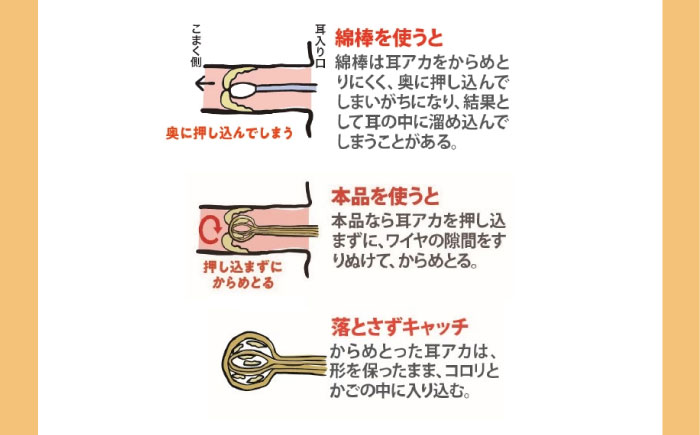 こまく側

耳入り口

奥に押し込んでしまう

綿棒を使うと

綿棒は耳アカをからめとりにくく、奥に押し込んでしまいがちになり、結果として耳の中に溜め込んでしまうことがある。

押し込まずにからめとる

本品を使うと

本品なら耳アカを押し込まずに、ワイヤの隙間をすりぬけて、からめとる。

落とさずキャッチ

からめとった耳アカは、形を保ったまま、コロリとかごの中に入り込む。