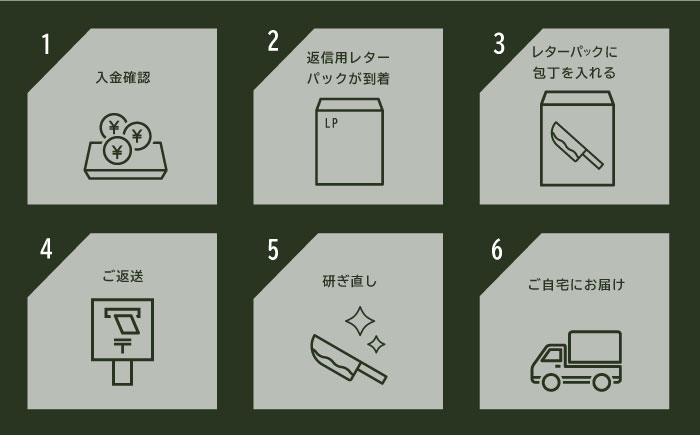 1
入金確認
¥
¥
¥

2
返信用レターパックが到着
LP

3
レターパックに包丁を入れる

4
ご返送
〒

5
研ぎ直し

6
ご自宅にお届け