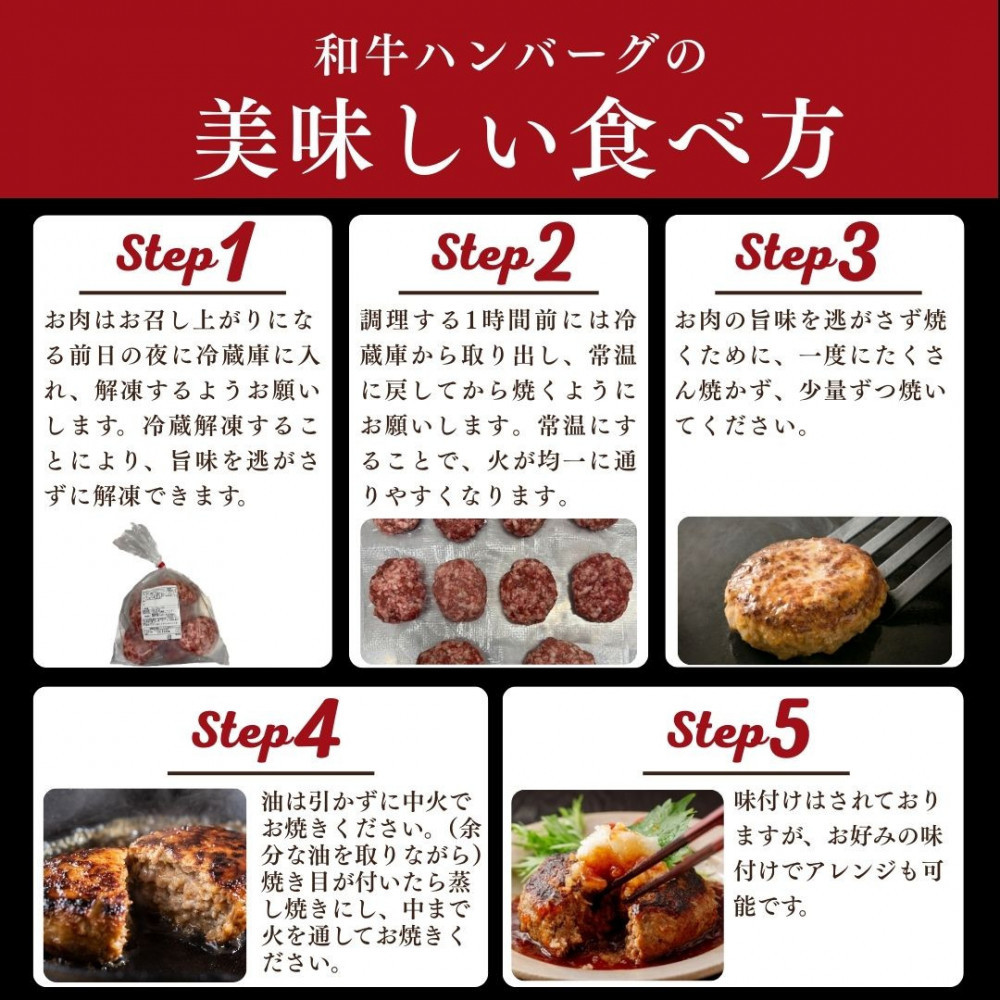 和牛ハンバーグの
美味しい食べ方

Step1
お肉はお召し上がりになる前日の夜に冷蔵庫に入れ、解凍するようお願いします。冷蔵解凍することにより、旨味を逃がさずに解凍できます。

Step2
調理する1時間前には冷蔵庫から取り出し、常温に戻してから焼くようにお願いします。常温にすることで、火が均一に通りやすくなります。

Step3
お肉の旨味を逃がさず焼くために、一度にたくさん焼かず、少量ずつ焼いてください。

Step4
油は引かずに中火でお焼きください。（余分な油を取りながら）焼き目が付いたら蒸し焼きにし、中まで火を通してお焼きください。

Step5
味付けはされておりますが、お好みの味付けでアレンジも可能です。