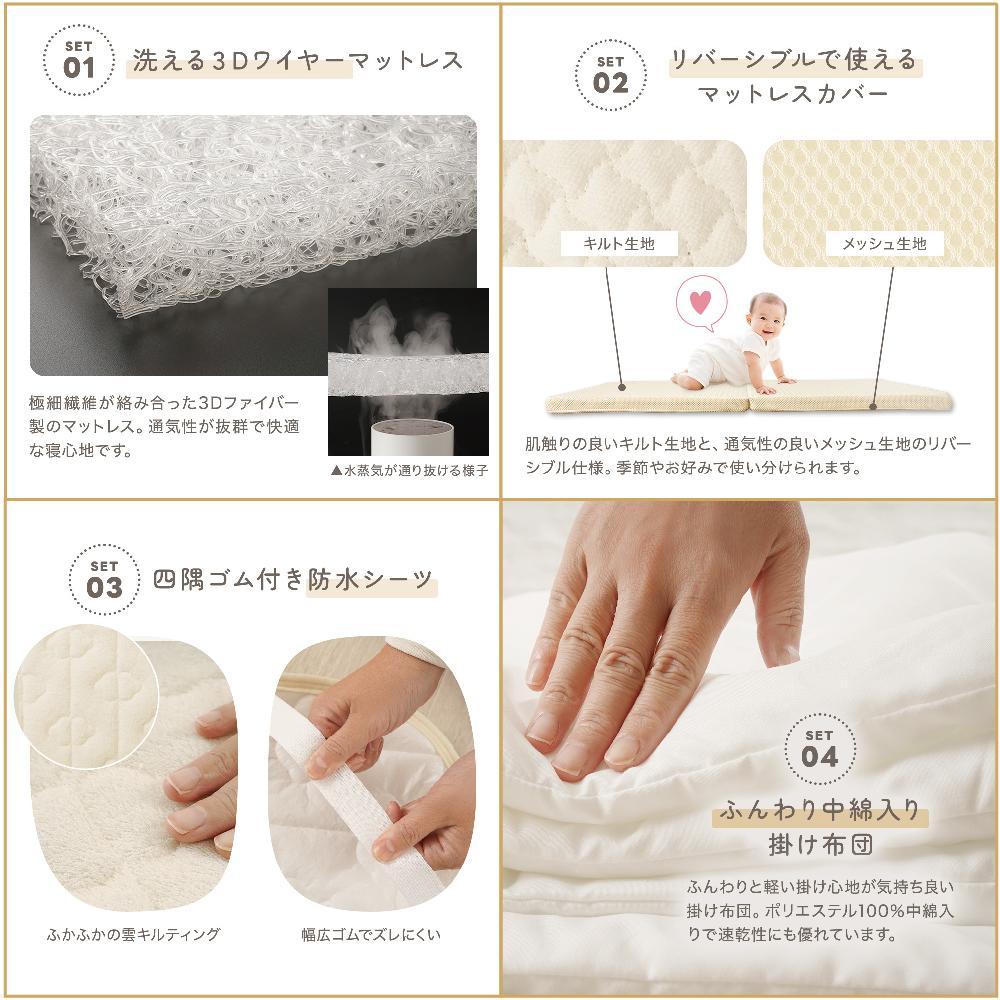 SET
01
洗える3Dワイヤーマットレス

極細繊維が絡み合った3Dファイバー製のマットレス。通気性が抜群で快適な寝心地です。

▲水蒸気が通り抜ける様子

SET
02
リバーシブルで使える
マットレスカバー

キルト生地

メッシュ生地

肌触りの良いキルト生地と、通気性の良いメッシュ生地のリバーシブル仕様。季節やお好みで使い分けられます。

SET
03
四隅ゴム付き防水シーツ

ふかふかの雲キルティング

幅広ゴムでズレにくい

SET
04
ふんわり中綿入り
掛け布団

ふんわりと軽い掛け心地が気持ち良い掛け布団。ポリエステル100%中綿入りで速乾性にも優れています。