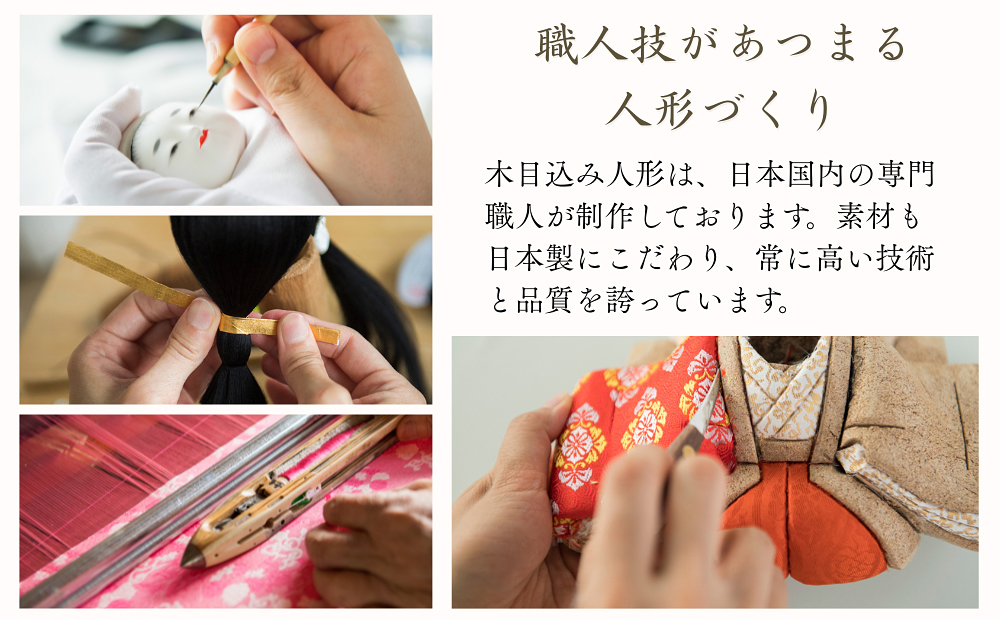 職人技があつまる
人形づくり

木目込み人形は、日本国内の専門職人が制作しております。素材も日本製にこだわり、常に高い技術と品質を誇っています。