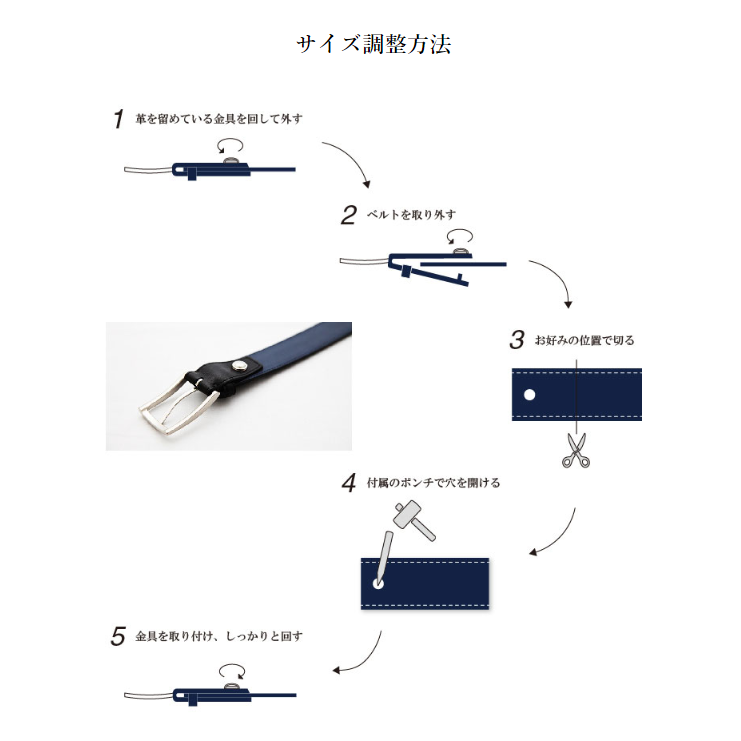 サイズ調整方法

1 革を留めている金具を回して外す

2 ベルトを取り外す

3 お好みの位置で切る

4 付属のポンチで穴を開ける

5 金具を取り付け、しっかりと回す