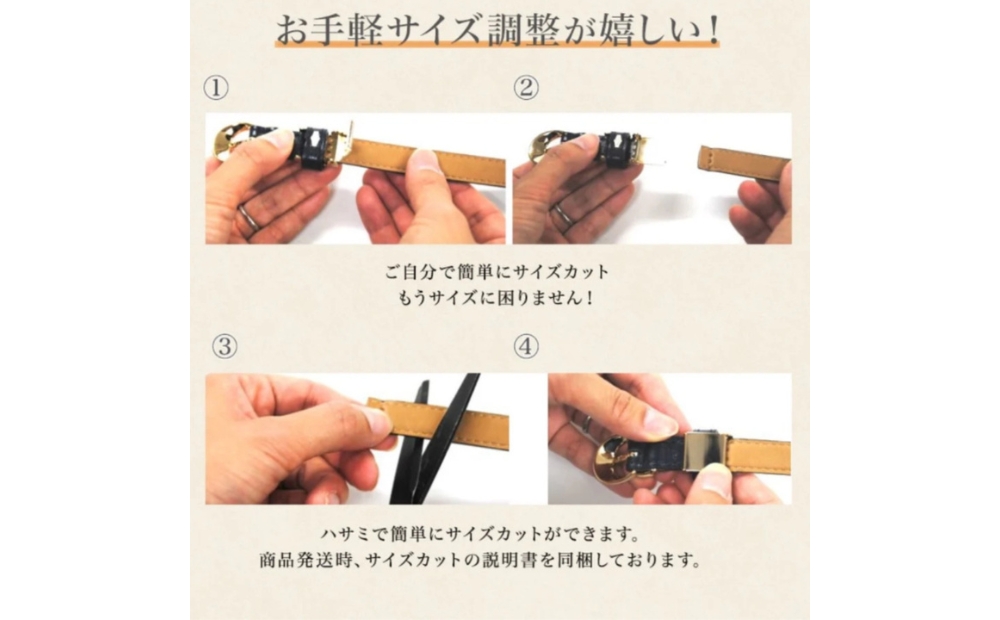 お手軽サイズ調整が嬉しい!

①

②

ご自分で簡単にサイズカット
もうサイズに困りません!

③

④

ハサミで簡単にサイズカットができます。
商品発送時、サイズカットの説明書を同梱しております。