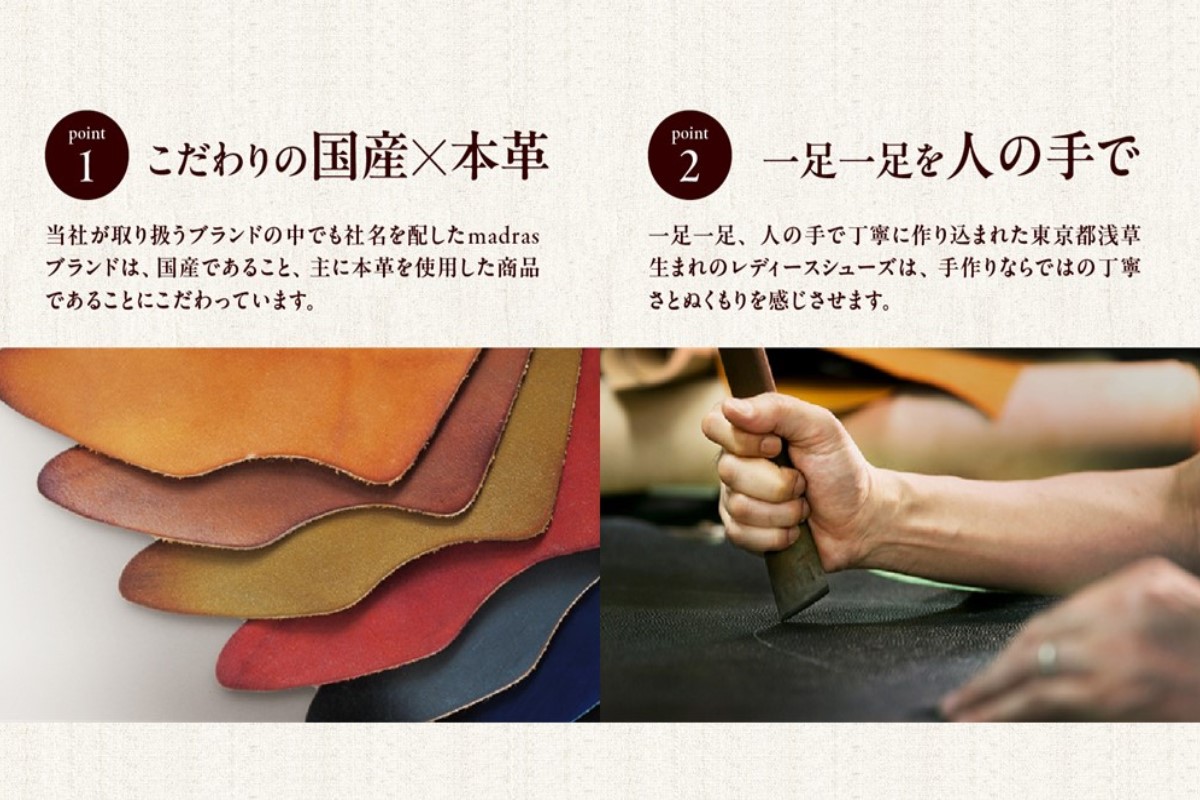 point
1
こだわりの国産×本革

当社が取り扱うブランドの中でも社名を配したmadrasブランドは、国産であること、主に本革を使用した商品であることにこだわっています。

point
2
一足一足を人の手で

一足一足、人の手で丁寧に作り込まれた東京都浅草生まれのレディースシューズは、手作りならではの丁寧さとぬくもりを感じさせます。