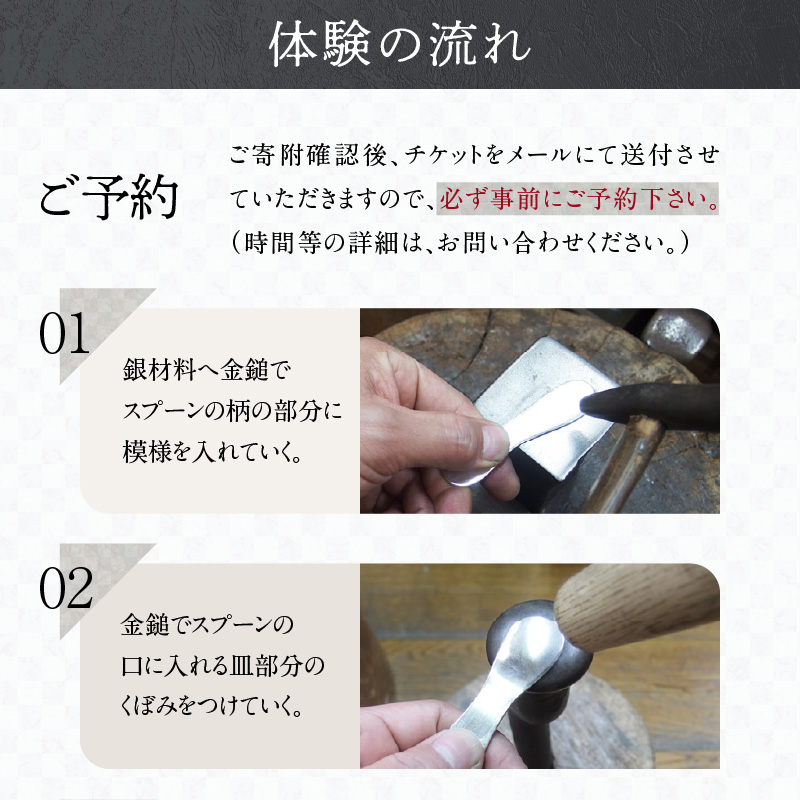 体験の流れ

ご予約

ご寄附確認後、チケットをメールにて送付させていただきますので、必ず事前にご予約下さい。（時間等の詳細は、お問い合わせください。）

01

銀材料へ金鎚でスプーンの柄の部分に模様を入れていく。

02

金鎚でスプーンの口に入れる皿部分のくぼみをつけていく。