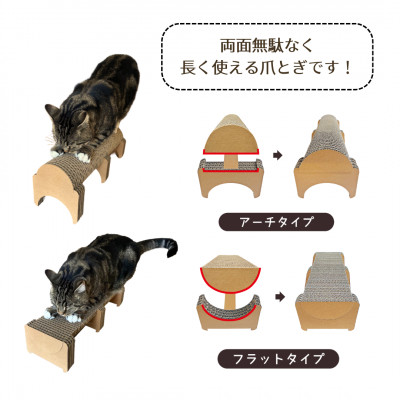 両面無駄なく
長く使える爪とぎです！

アーチタイプ

フラットタイプ