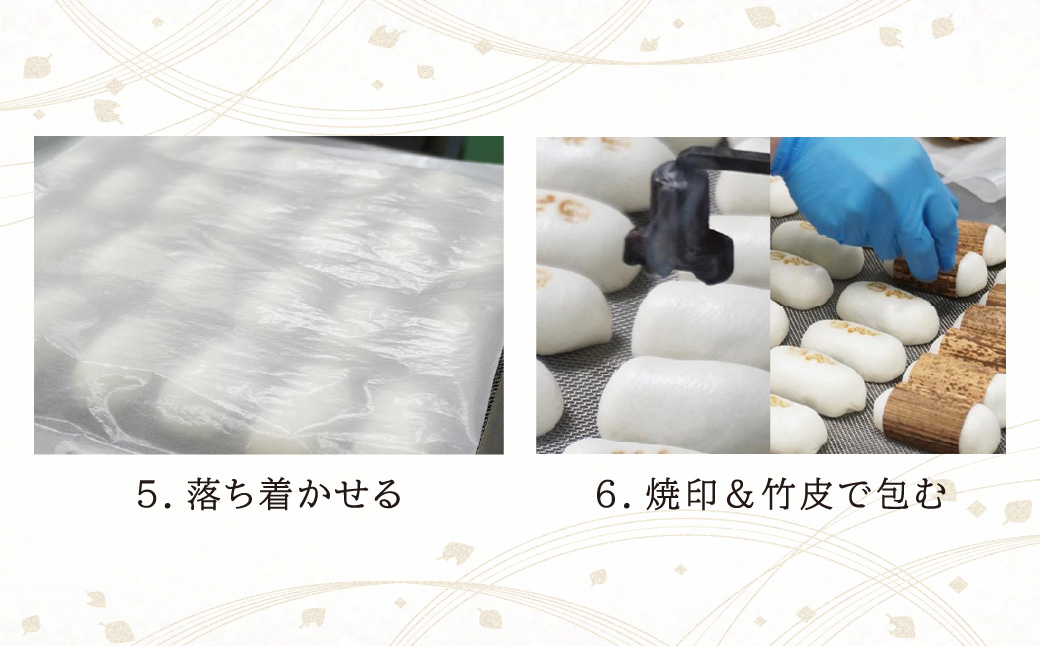 5. 落ち着かせる

6. 焼印＆竹皮で包む