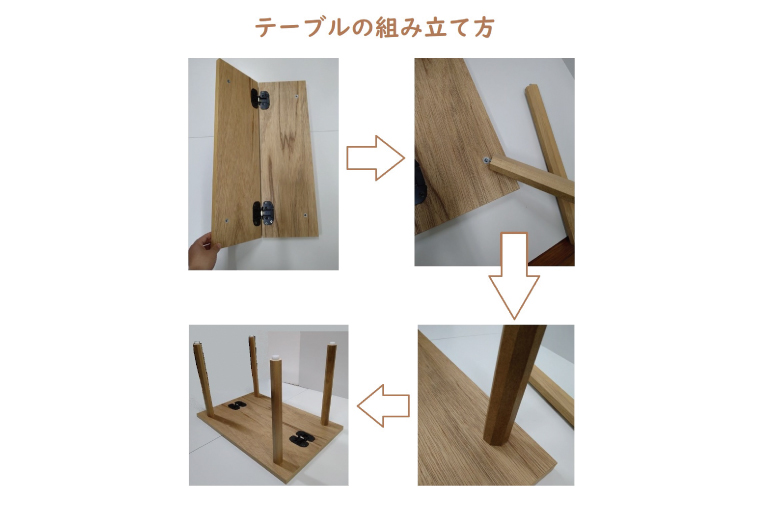 テーブルの組み立て方