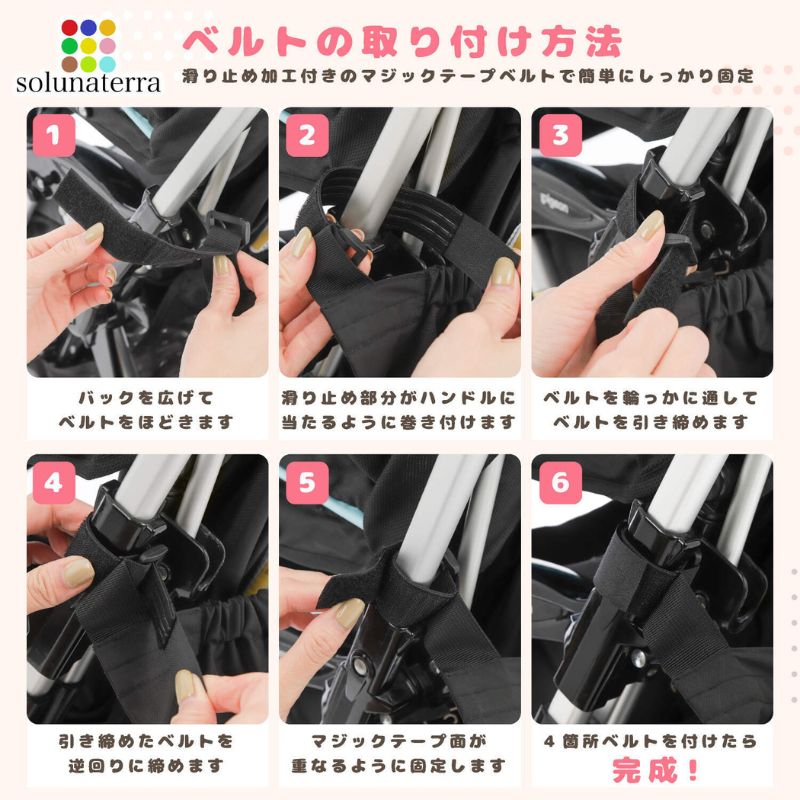 solunaterra

ベルトの取り付け方法

滑り止め加工付きのマジックテープベルトで簡単にしっかり固定

1

バックを広げて
ベルトをほどきます

2

滑り止め部分がハンドルに
当たるように巻き付けます

3

pigeon

ベルトを輪っかに通して
ベルトを引き締めます

4

引き締めたベルトを
逆回りに締めます

5

マジックテープ面が
重なるように固定します

6

4箇所ベルトを付けたら
完成！