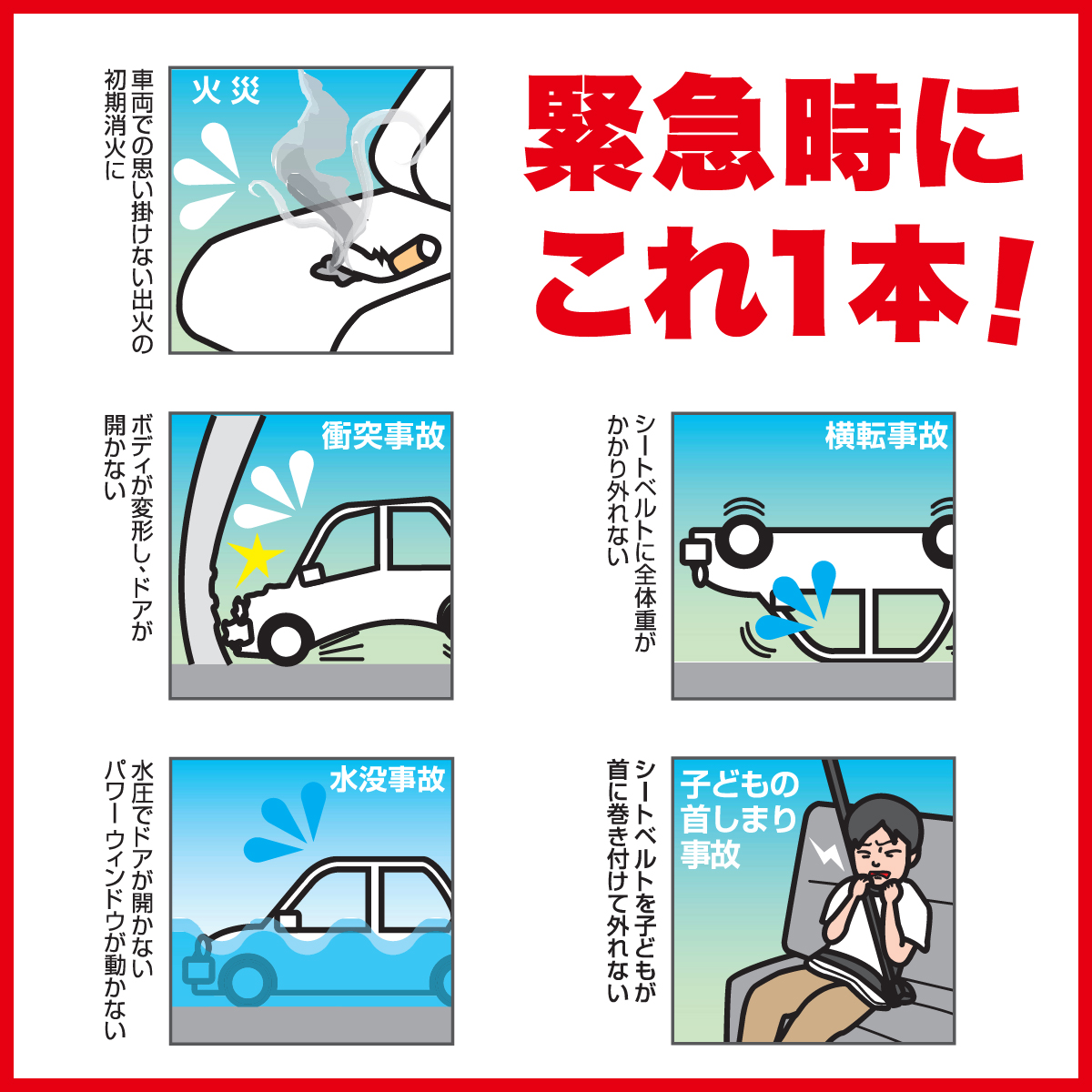 緊急時に
これ1本!

火災
車両での思い掛けない出火の初期消火に

衝突事故
ボディが変形し、ドアが開かない

横転事故
シートベルトに全体重がかかり外れない

水没事故
水圧でドアが開かない
パワーウィンドウが動かない

子どもの首しまり事故
シートベルトを子どもが首に巻き付けて外れない