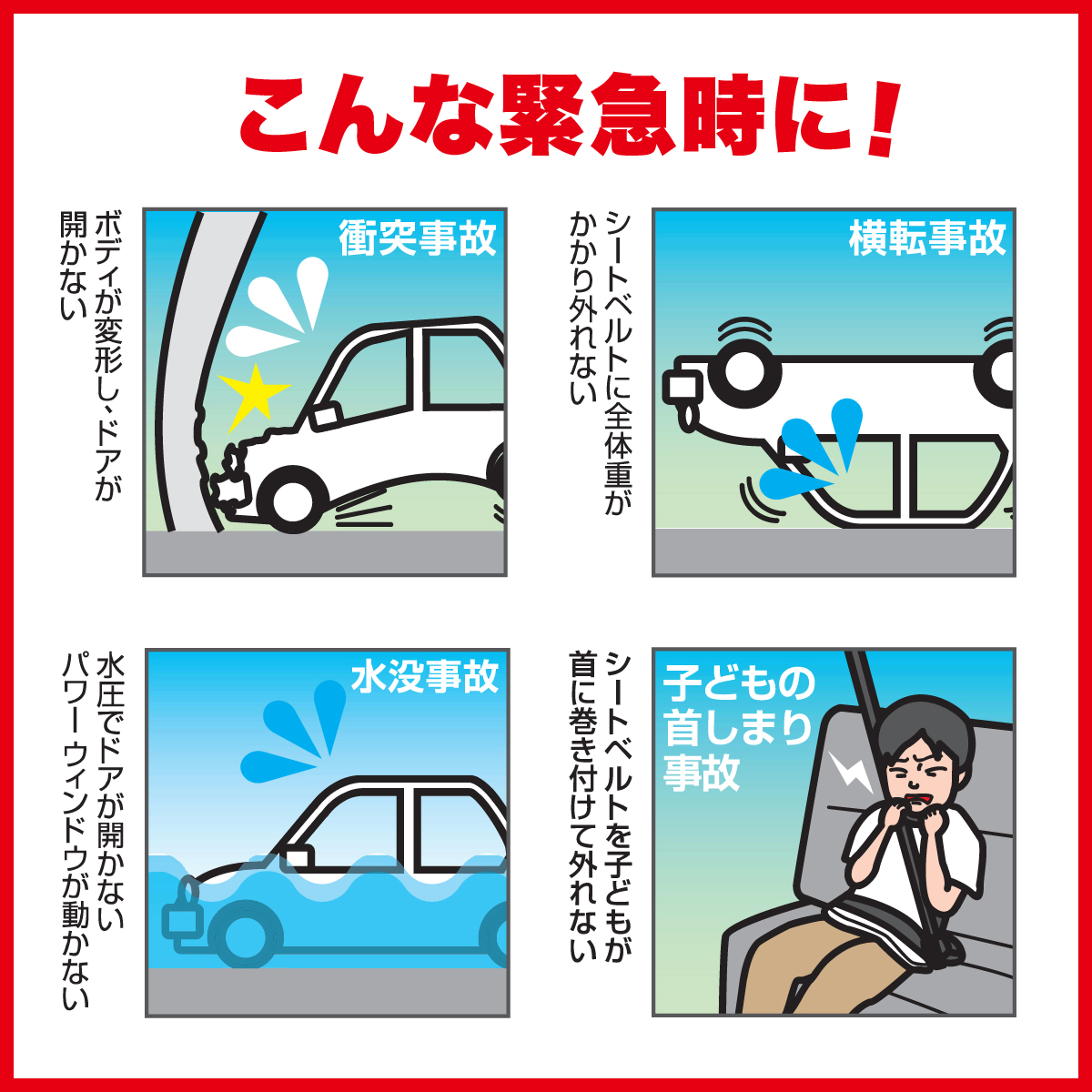 こんな緊急時に！

ボディが変形し、ドアが開かない

衝突事故

シートベルトに全体重がかかり外れない

横転事故

水圧でドアが開かない
パワーウィンドウが動かない

水没事故

シートベルトを子どもが首に巻き付けて外れない

子どもの首しまり事故