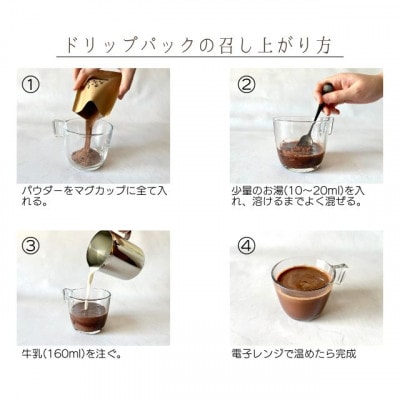 ドリップパックの召し上がり方

①

パウダーをマグカップに全て入れる。

②

少量のお湯(10~20ml)を入れ、溶けるまでよく混ぜる。

③

牛乳(160ml)を注ぐ。

④

電子レンジで温めたら完成