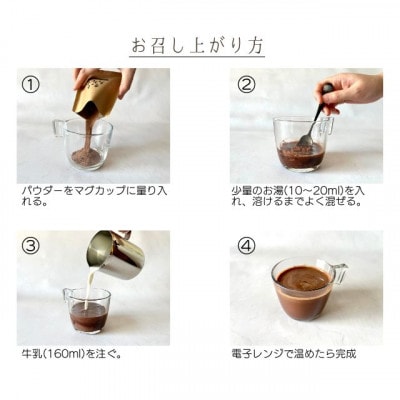 お召し上がり方

①

パウダーをマグカップに量り入れる。

②

少量のお湯(10~20ml)を入れ、溶けるまでよく混ぜる。

③

牛乳(160ml)を注ぐ。

④

電子レンジで温めたら完成