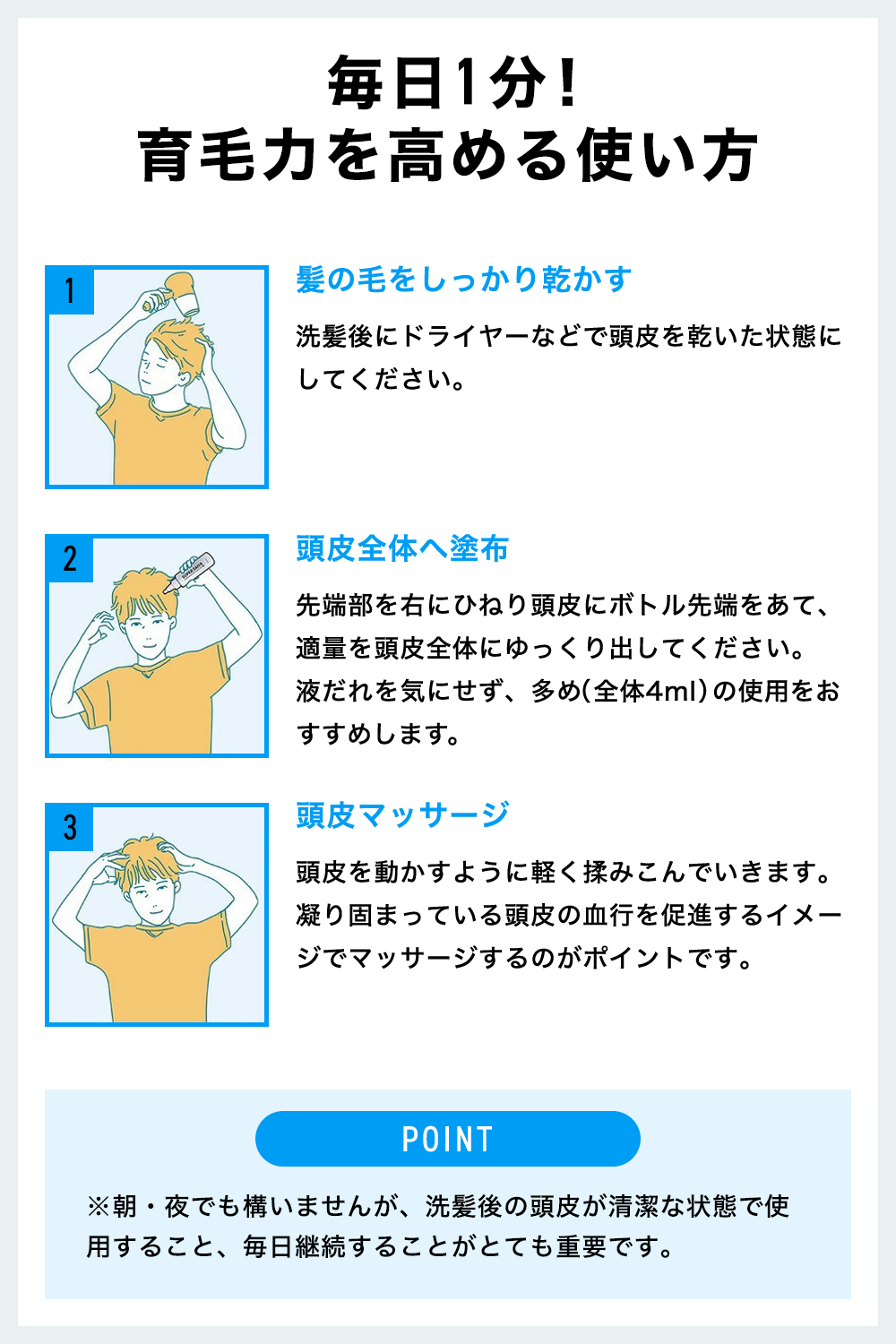 毎日1分！
育毛力を高める使い方

1
髪の毛をしっかり乾かす
洗髪後にドライヤーなどで頭皮を乾いた状態にしてください。

2
頭皮全体へ塗布
先端部を右にひねり頭皮にボトル先端をあて、適量を頭皮全体にゆっくり出してください。液だれを気にせず、多め(全体4ml)の使用をおすすめします。

3
頭皮マッサージ
頭皮を動かすように軽く揉みこんでいきます。凝り固まっている頭皮の血行を促進するイメージでマッサージするのがポイントです。

POINT
※朝・夜でも構いませんが、洗髪後の頭皮が清潔な状態で使用すること、毎日継続することがとても重要です。