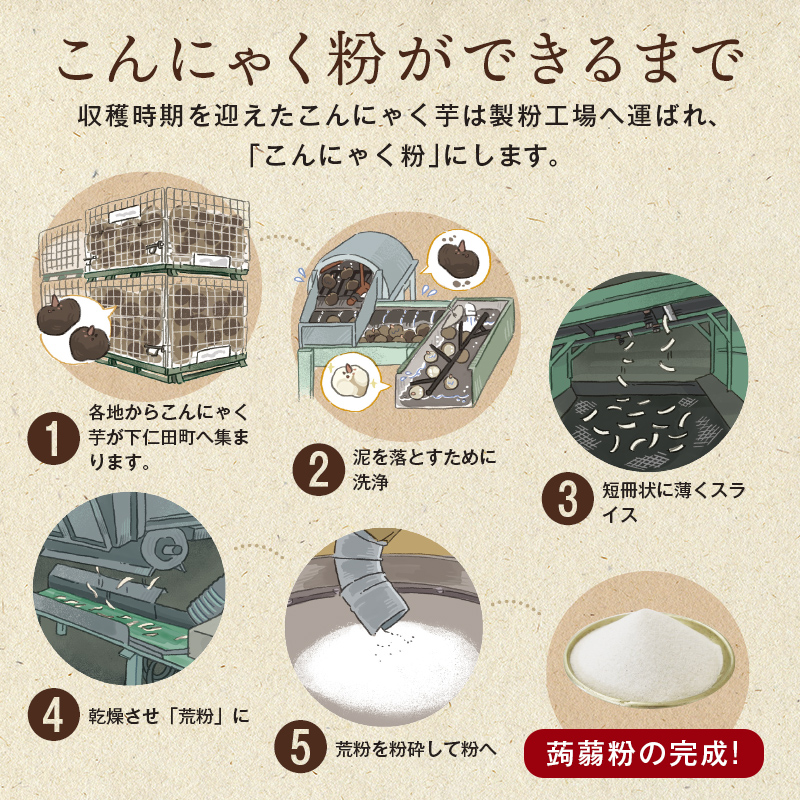 こんにゃく粉ができるまで

収穫時期を迎えたこんにゃく芋は製粉工場へ運ばれ、「こんにゃく粉」にします。

1 各地からこんにゃく芋が下仁田町へ集まります。

2 泥を落とすために洗浄

3 短冊状に薄くスライス

4 乾燥させ「荒粉」に

5 荒粉を粉砕して粉へ

蒟蒻粉の完成!