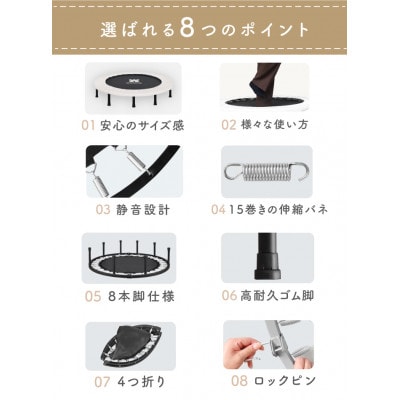 選ばれる8つのポイント

01 安心のサイズ感

02 様々な使い方

03 静音設計

04 15巻きの伸縮バネ

05 8本脚仕様

06 高耐久ゴム脚

07 4つ折り

08 ロックピン