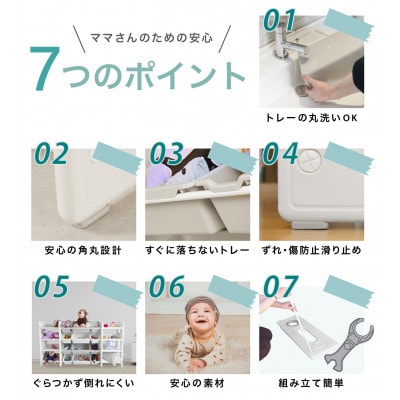 ママさんのための安心

7つのポイント

01

トレーの丸洗いOK

02

安心の角丸設計

03

すぐに落ちないトレー

04

ずれ・傷防止滑り止め

05

ぐらつかず倒れにくい

06

安心の素材

07

組み立て簡単