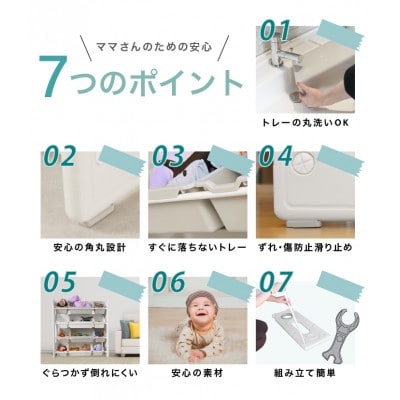 ママさんのための安心

7つのポイント

01

トレーの丸洗いOK

02

安心の角丸設計

03

すぐに落ちないトレー

04

ずれ・傷防止滑り止め

05

ぐらつかず倒れにくい

06

安心の素材

07

組み立て簡単