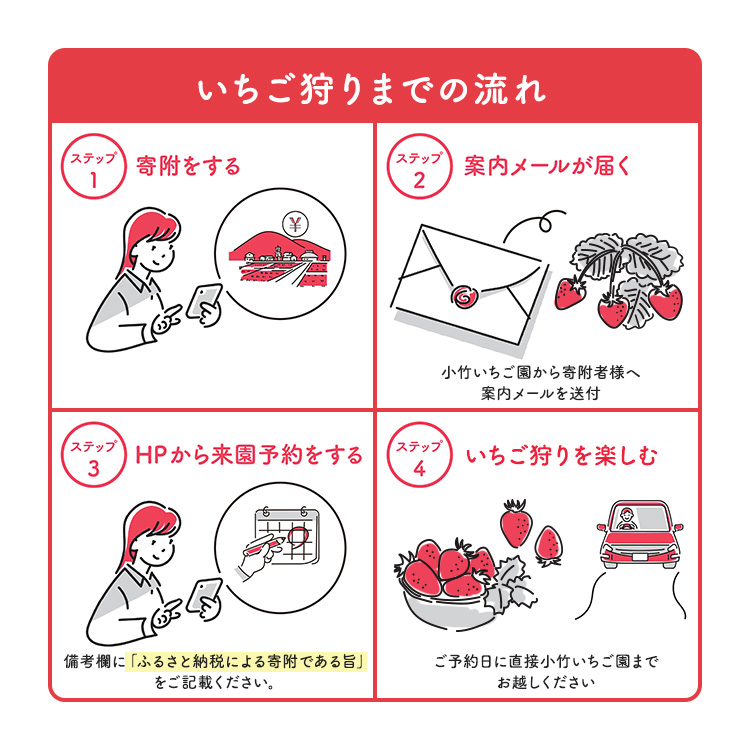 いちご狩りまでの流れ

ステップ 1 寄附をする

¥

ステップ 2 案内メールが届く

小竹いちご園から寄附者様へ案内メールを送付

ステップ 3 HPから来園予約をする

備考欄に「ふるさと納税による寄附である旨」をご記載ください。

ステップ 4 いちご狩りを楽しむ

ご予約日に直接小竹いちご園までお越しください