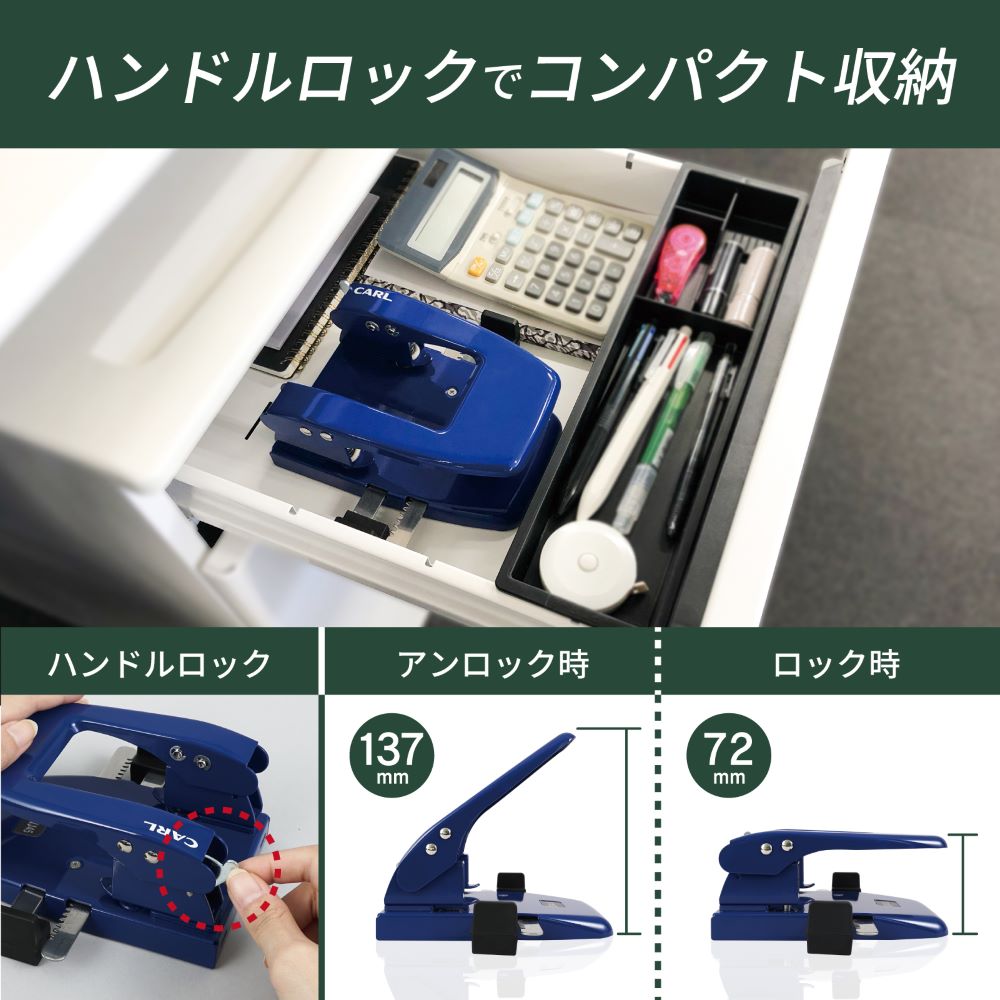 ハンドルロックでコンパクト収納

CARL

ハンドルロック

CARL

アンロック時

137 mm

ロック時

72 mm