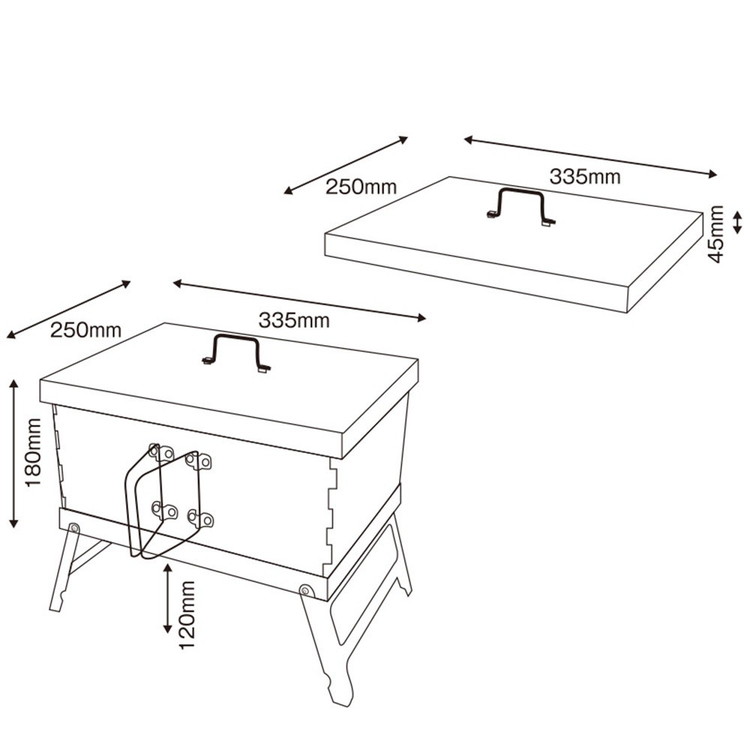 250mm
335mm
45mm
250mm
335mm
180mm
120mm